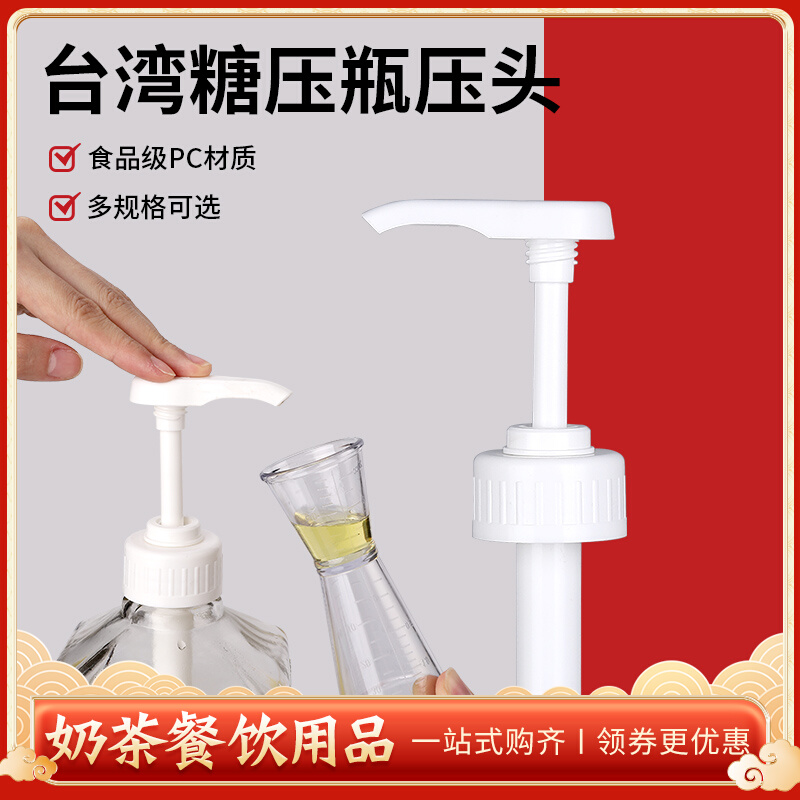 台湾糖压瓶压头

食品级PC材质

多规格可选

奶茶餐饮用品

一站式购齐 | 领券更优惠