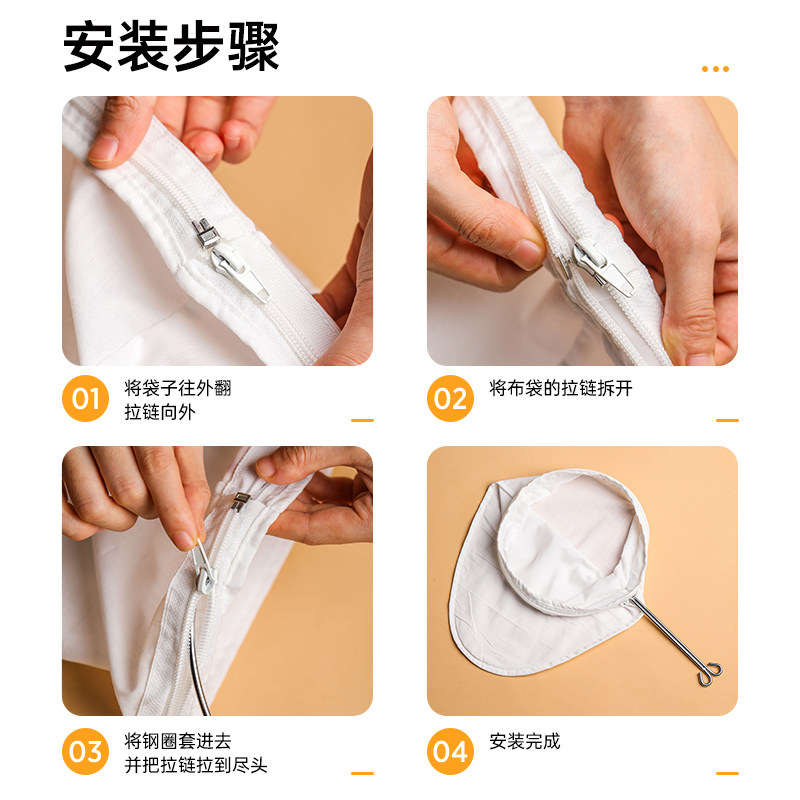 安装步骤

01 将袋子往外翻
拉链向外

02 将布袋的拉链拆开

03 将钢圈套进去
并把拉链拉到尽头

04 安装完成