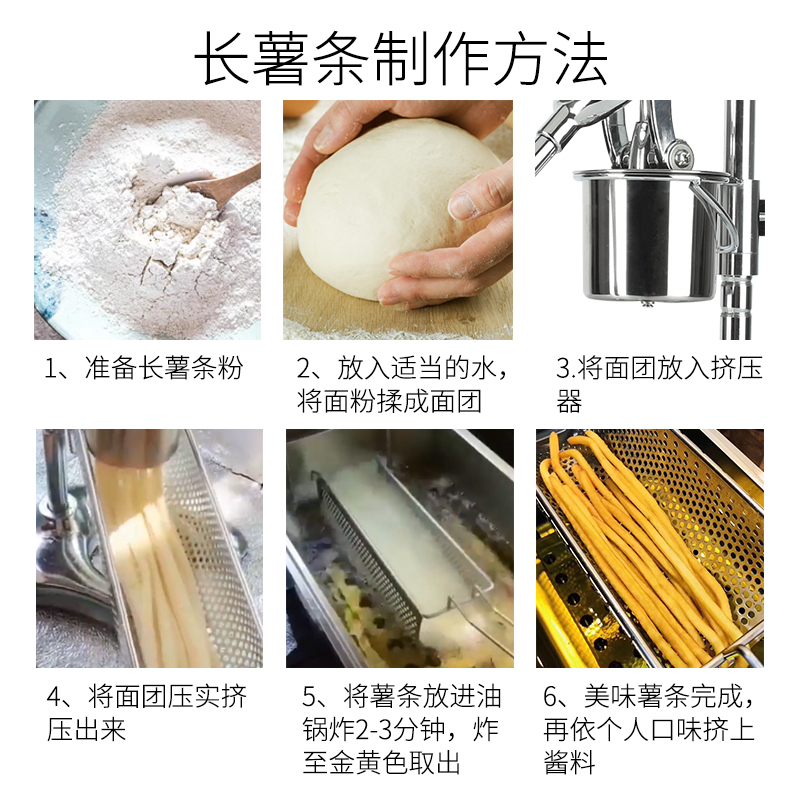 长薯条制作方法

1、准备长薯条粉

2、放入适当的水，将面粉揉成面团

3.将面团放入挤压器

4、将面团压实挤压出来

5、将薯条放进油锅炸2-3分钟，炸至金黄色取出

6、美味薯条完成，再依个人口味挤上酱料