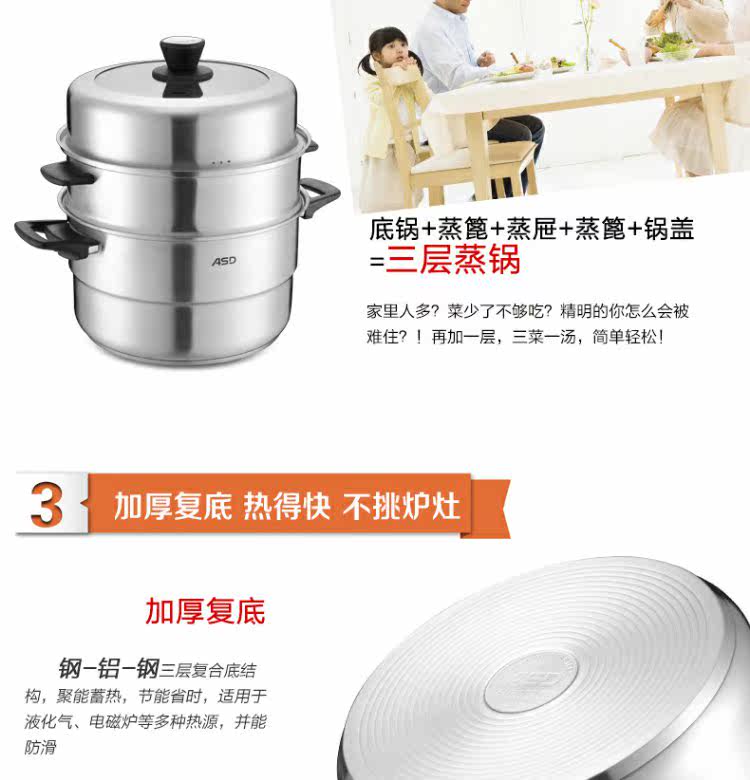 ASD

底锅+蒸篦+蒸屉+蒸篦+锅盖
=三层蒸锅

家里人多？菜少了不够吃？精明的你怎么会被难住？！再加一层，三菜一汤，简单轻松！

3 加厚复底 热得快 不挑炉灶

加厚复底

钢-铝-钢三层复合底结构，聚能蓄热，节能省时，适用于液化气、电磁炉等多种热源，并能防滑