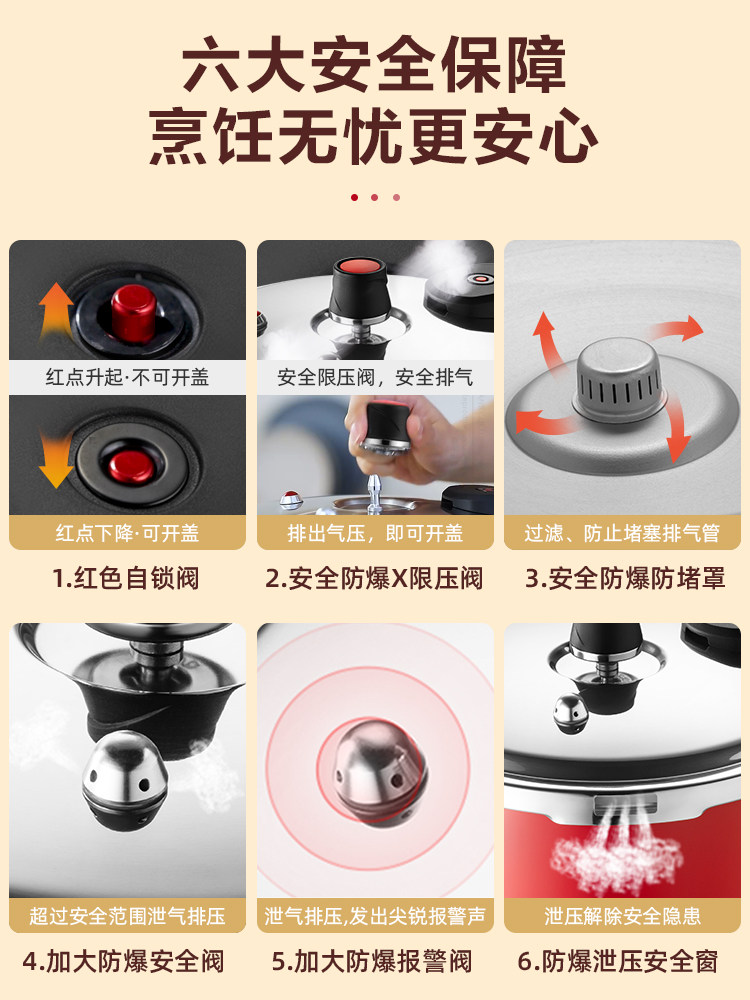 六大安全保障
烹饪无忧更安心

红点升起·不可开盖

红点下降·可开盖

1.红色自锁阀

安全限压阀，安全排气

排出气压，即可开盖

2.安全防爆X限压阀

过滤、防止堵塞排气管

3.安全防爆防堵罩

超过安全范围泄气排压

4.加大防爆安全阀

泄气排压,发出尖锐报警声

5.加大防爆报警阀

泄压解除安全隐患

6.防爆泄压安全窗