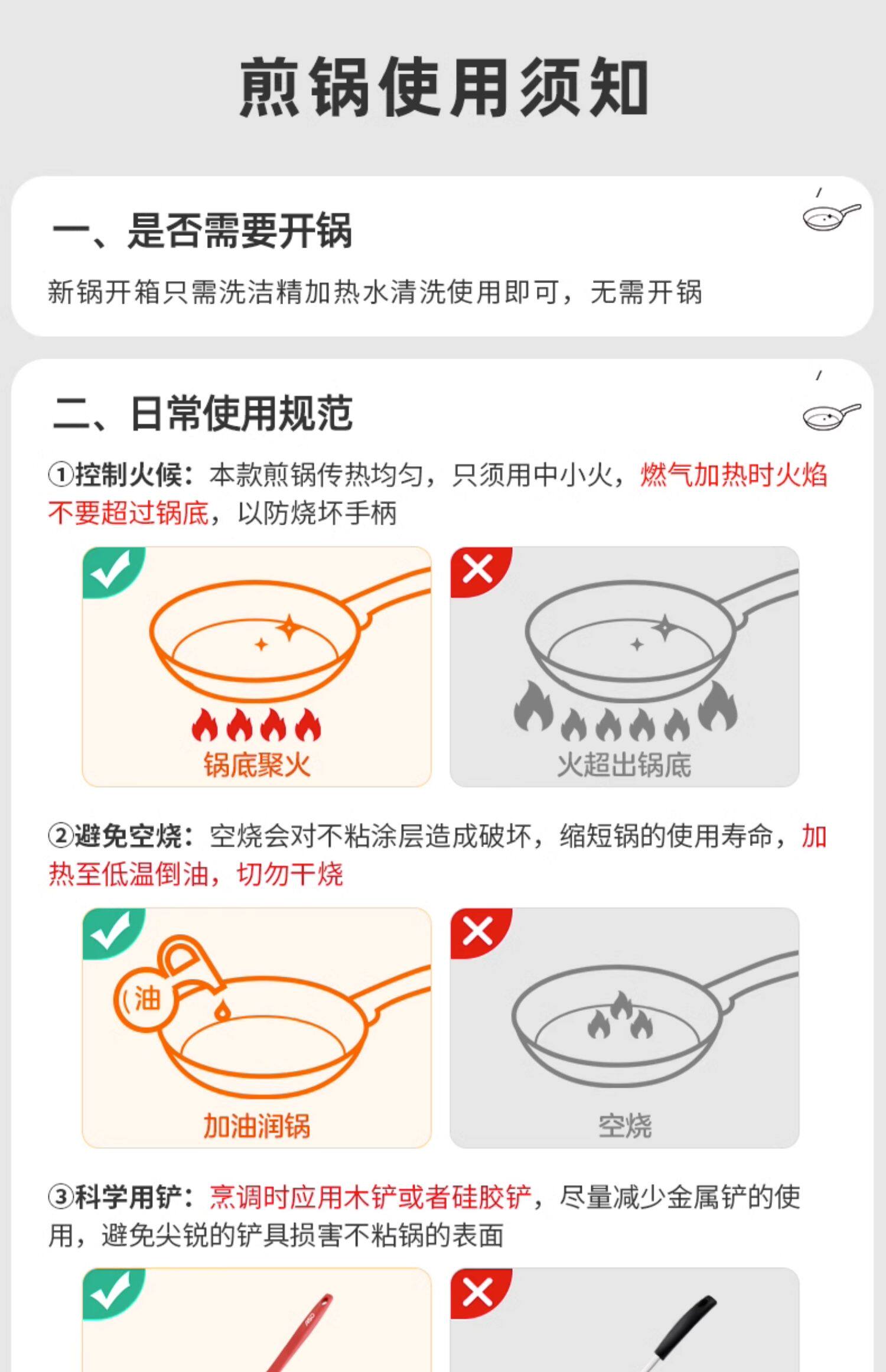 煎锅使用须知

一、是否需要开锅

新锅开箱只需洗洁精加热水清洗使用即可，无需开锅

二、日常使用规范

①控制火候：本款煎锅传热均匀，只须用中小火，燃气加热时火焰不要超过锅底，以防烧坏手柄

锅底聚火

火超出锅底

②避免空烧：空烧会对不粘涂层造成破坏，缩短锅的使用寿命，加热至低温倒油，切勿干烧

油

加油润锅

空烧

③科学用铲：烹调时应用木铲或者硅胶铲，尽量减少金属铲的使用，避免尖锐的铲具损害不粘锅的表面