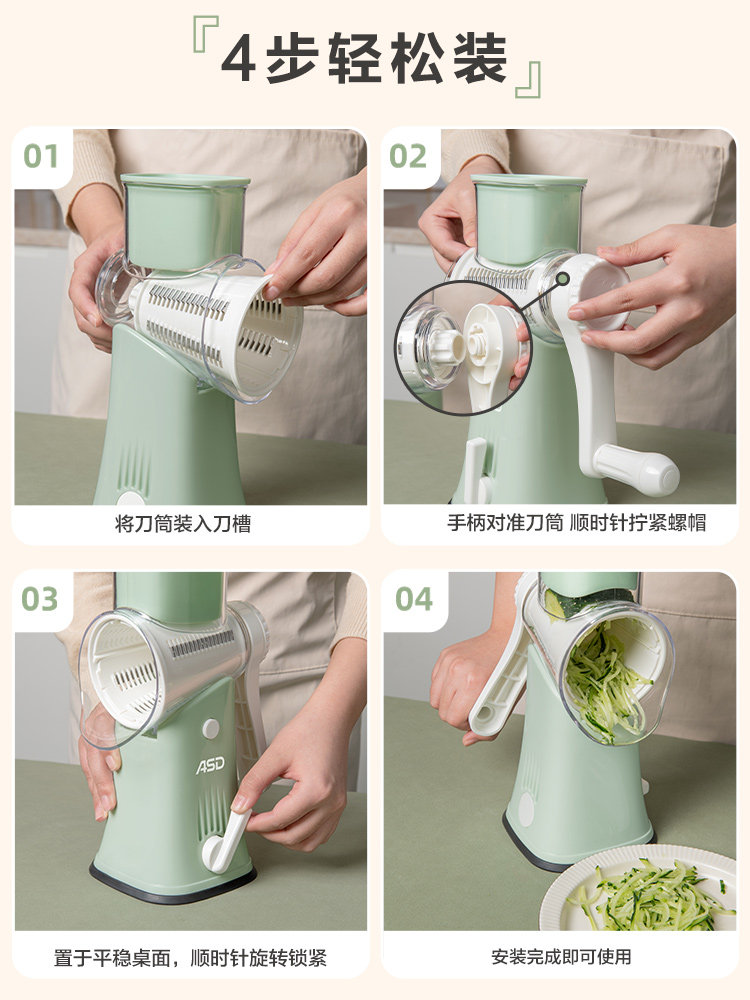 『4步轻松装』

01

将刀筒装入刀槽

02

手柄对准刀筒 顺时针拧紧螺帽

03

ASD

置于平稳桌面，顺时针旋转锁紧

04

安装完成即可使用