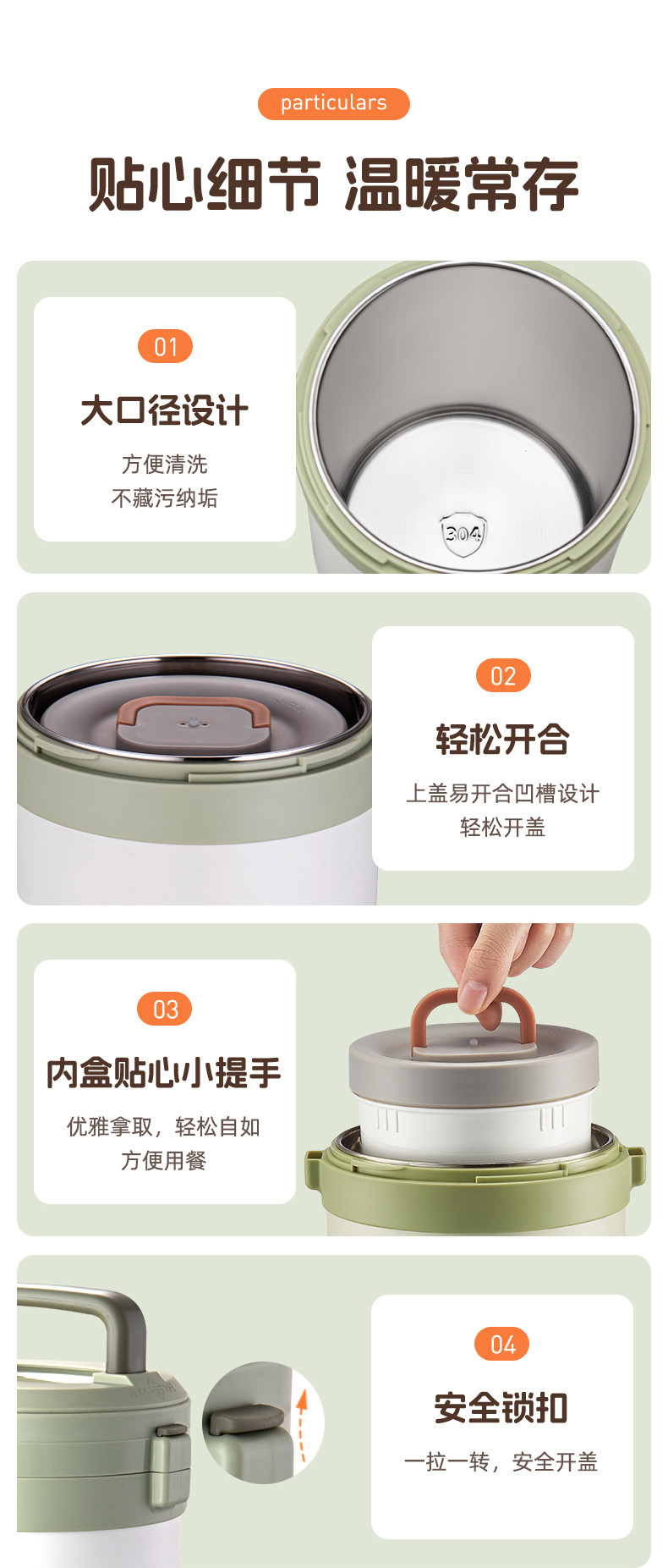 particulars

贴心细节 温暖常存

01

大口径设计

方便清洗
不藏污纳垢

304

02

轻松开合

上盖易开合凹槽设计
轻松开盖

03

内盒贴心小提手

优雅拿取，轻松自如
方便用餐

04

安全锁扣

一拉一转，安全开盖