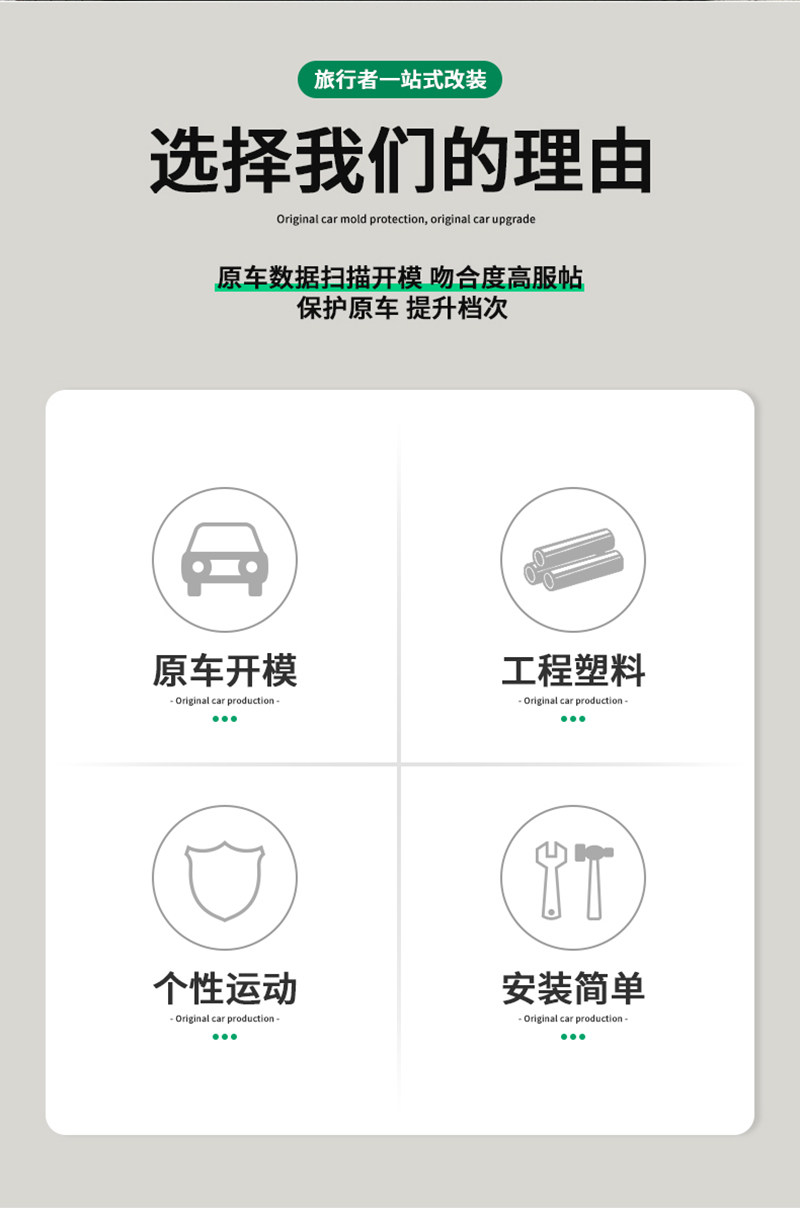 旅行者一站式改装

选择我们的理由

Original car mold protection, original car upgrade

原车数据扫描开模 吻合度高服帖
保护原车 提升档次

原车开模
- Original car production -

工程塑料
- Original car production -

个性运动
- Original car production -

安装简单
- Original car production -