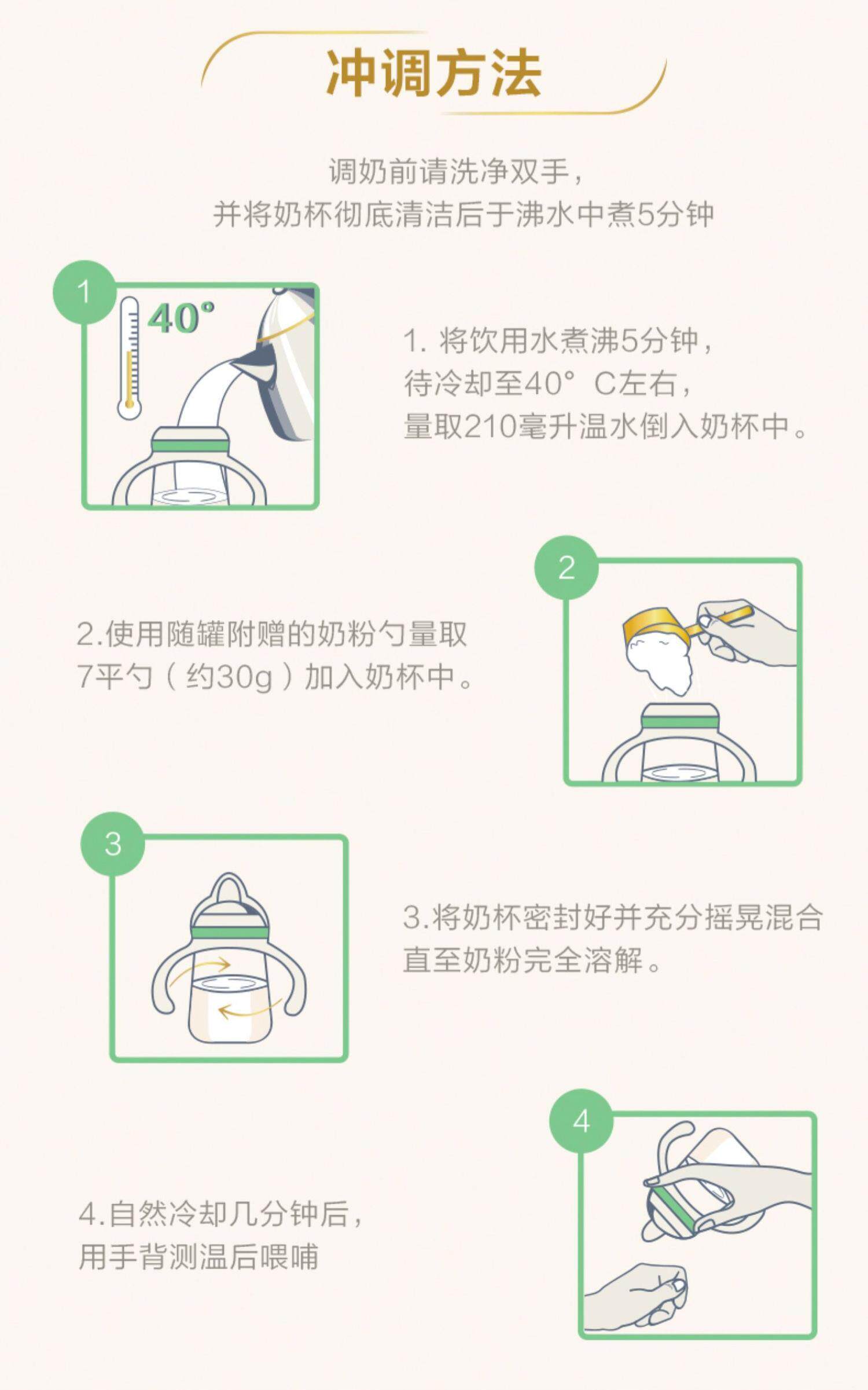 冲调方法

调奶前请洗净双手，
并将奶杯彻底清洁后于沸水中煮5分钟

1

40°

1. 将饮用水煮沸5分钟，
待冷却至40° C左右，
量取210毫升温水倒入奶杯中。

2

2.使用随罐附赠的奶粉勺量取
7平勺（约30g）加入奶杯中。

3

3.将奶杯密封好并充分摇晃混合
直至奶粉完全溶解。

4

4.自然冷却几分钟后，
用手背测温后喂哺