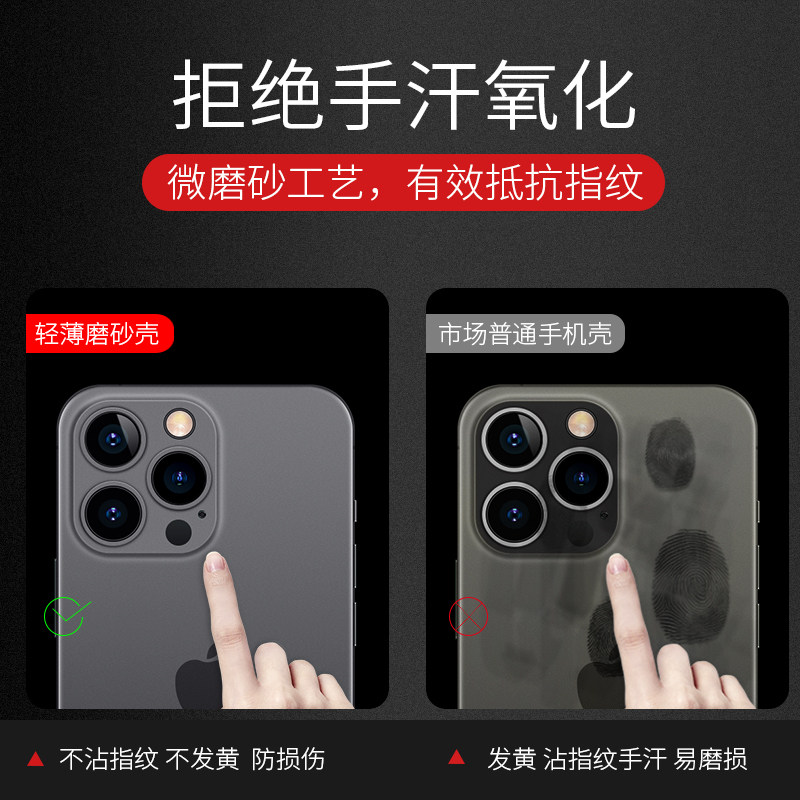 拒绝手汗氧化

微磨砂工艺，有效抵抗指纹

轻薄磨砂壳

市场普通手机壳

▲ 不沾指纹 不发黄 防损伤

▲ 发黄 沾指纹手汗 易磨损