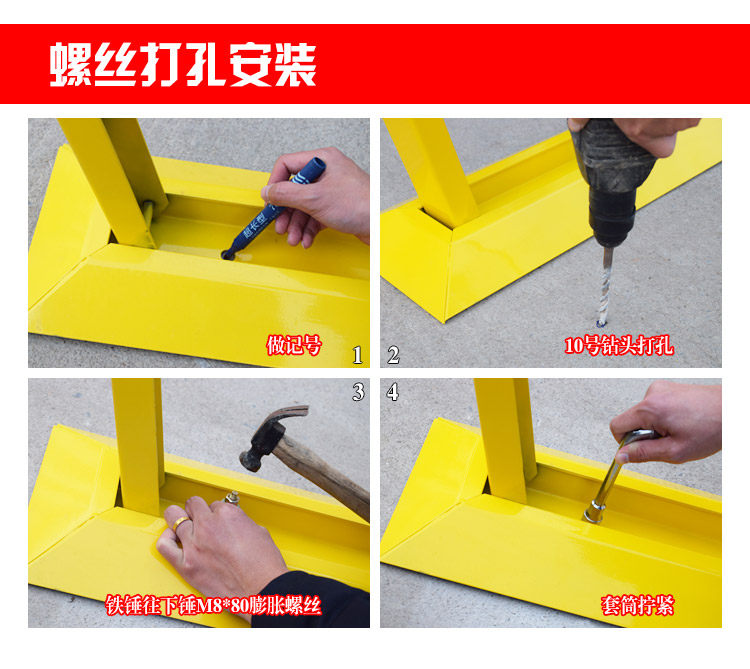 螺丝打孔安装

做记号 1

2 10号钻头打孔

3

铁锤往下锤M8*80膨胀螺丝

4

套筒拧紧