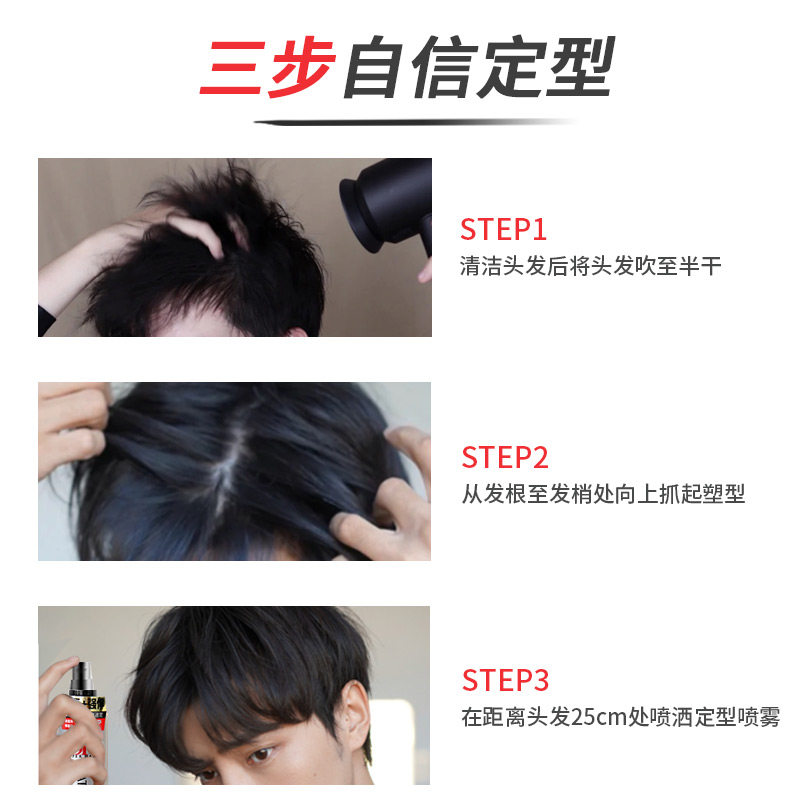 三步自信定型

STEP1
清洁头发后将头发吹至半干

STEP2
从发根至发梢处向上抓起塑型

STEP3
在距离头发25cm处喷洒定型喷雾