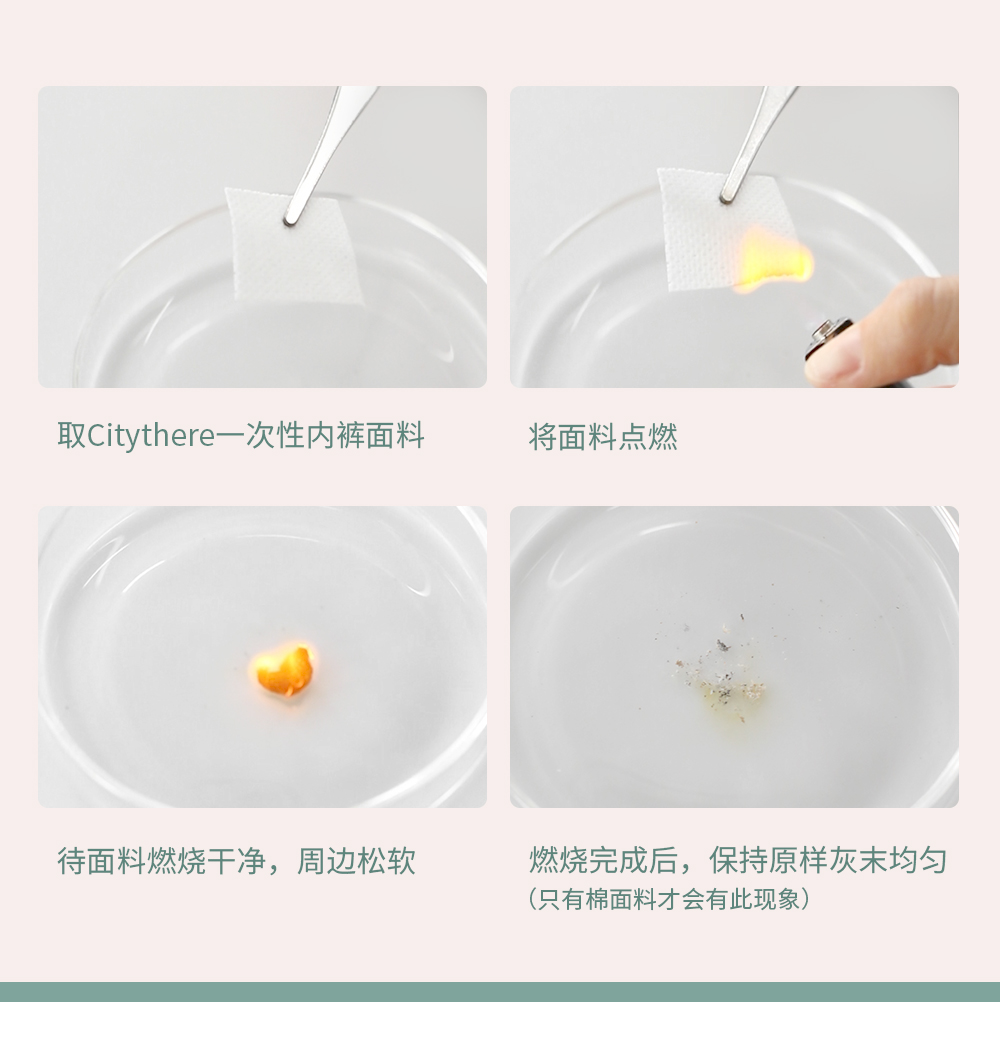 取Citythere一次性内裤面料

将面料点燃

待面料燃烧干净，周边松软

燃烧完成后，保持原样灰末均匀
（只有棉面料才会有此现象）