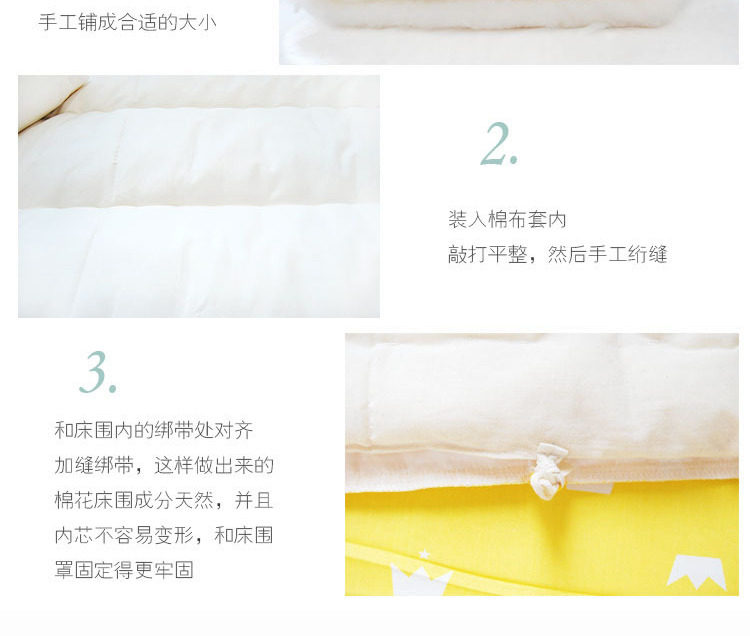 手工铺成合适的大小

2.

装入棉布套内
敲打平整，然后手工绗缝

3.

和床围内的绑带处对齐
加缝绑带，这样做出来的
棉花床围成分天然，并且
内芯不容易变形，和床围
罩固定得更牢固