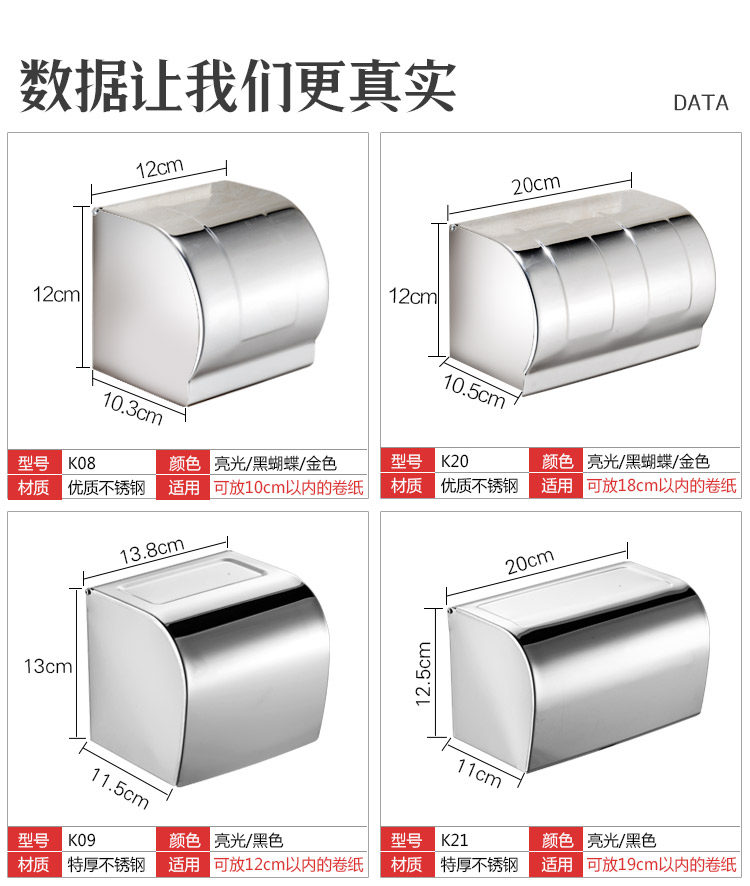 数据让我们更真实

DATA

12cm

12cm

10.3cm

| 型号 | K08 | 颜色 | 亮光/黑蝴蝶/金色 |
|---|---|---|---|
| 材质 | 优质不锈钢 | 适用 | 可放10cm以内的卷纸 |

20cm

12cm

10.5cm

| 型号 | K20 | 颜色 | 亮光/黑蝴蝶/金色 |
|---|---|---|---|
| 材质 | 优质不锈钢 | 适用 | 可放18cm以内的卷纸 |

13.8cm

13cm

11.5cm

| 型号 | K09 | 颜色 | 亮光/黑色 |
|---|---|---|---|
| 材质 | 特厚不锈钢 | 适用 | 可放12cm以内的卷纸 |

20cm

12.5cm

11cm

| 型号 | K21 | 颜色 | 亮光/黑色 |
|---|---|---|---|
| 材质 | 特厚不锈钢 | 适用 | 可放19cm以内的卷纸 |