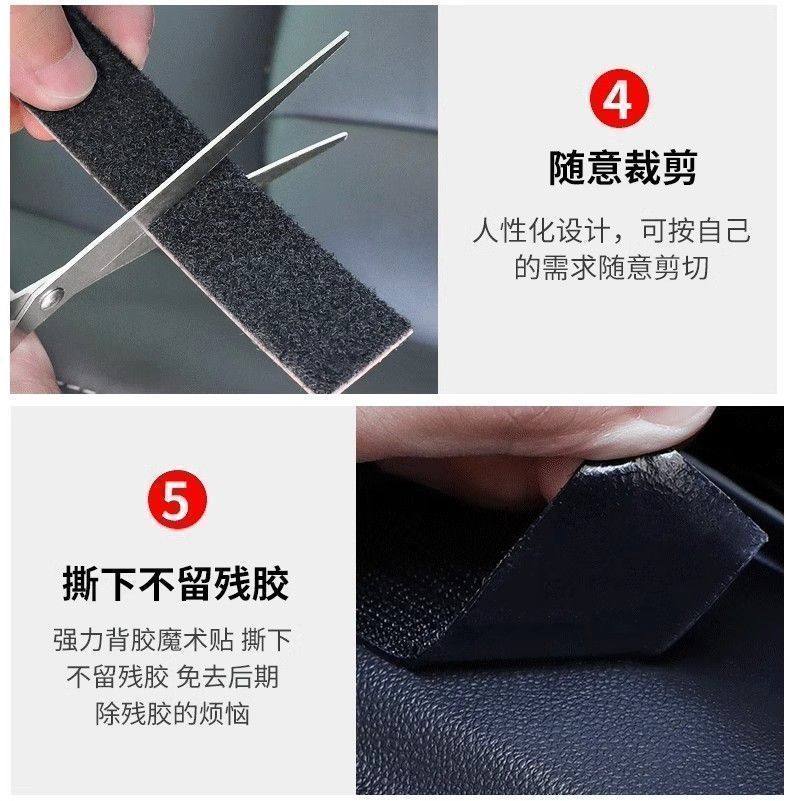 4

随意裁剪

人性化设计，可按自己的需求随意剪切

5

撕下不留残胶

强力背胶魔术贴 撕下不留残胶 免去后期除残胶的烦恼