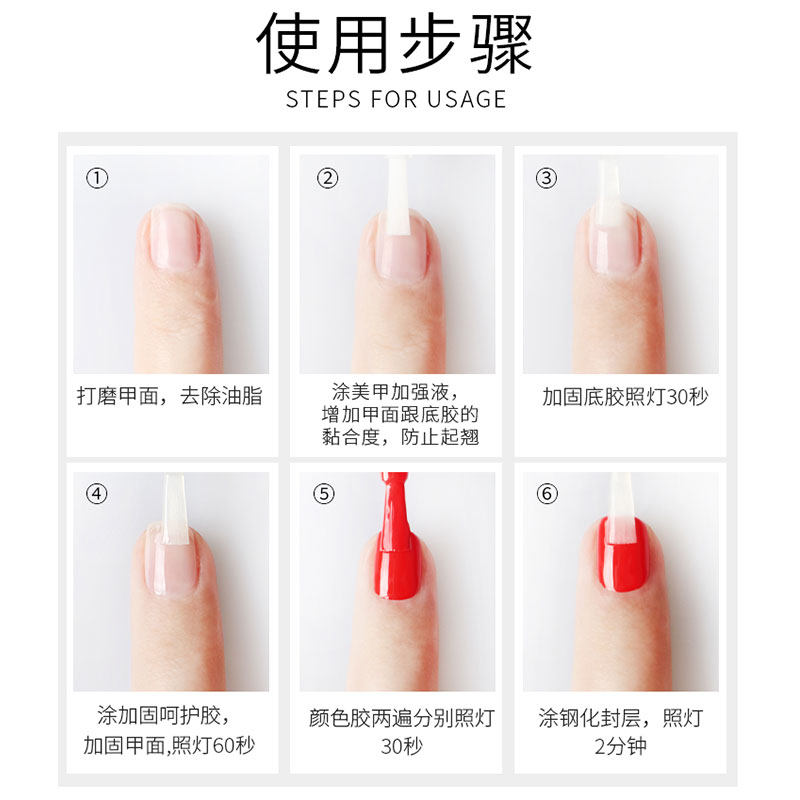 使用步骤
STEPS FOR USAGE

①
打磨甲面，去除油脂

②
涂美甲加强液，增加甲面跟底胶的黏合度，防止起翘

③
加固底胶照灯30秒

④
涂加固呵护胶，加固甲面,照灯60秒

⑤
颜色胶两遍分别照灯30秒

⑥
涂钢化封层，照灯2分钟