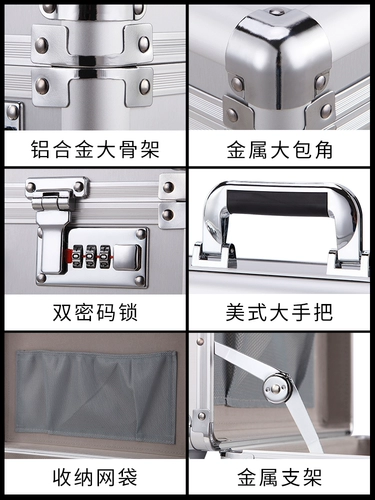 铝合金大骨架

金属大包角

双密码锁

美式大手把

收纳网袋

金属支架