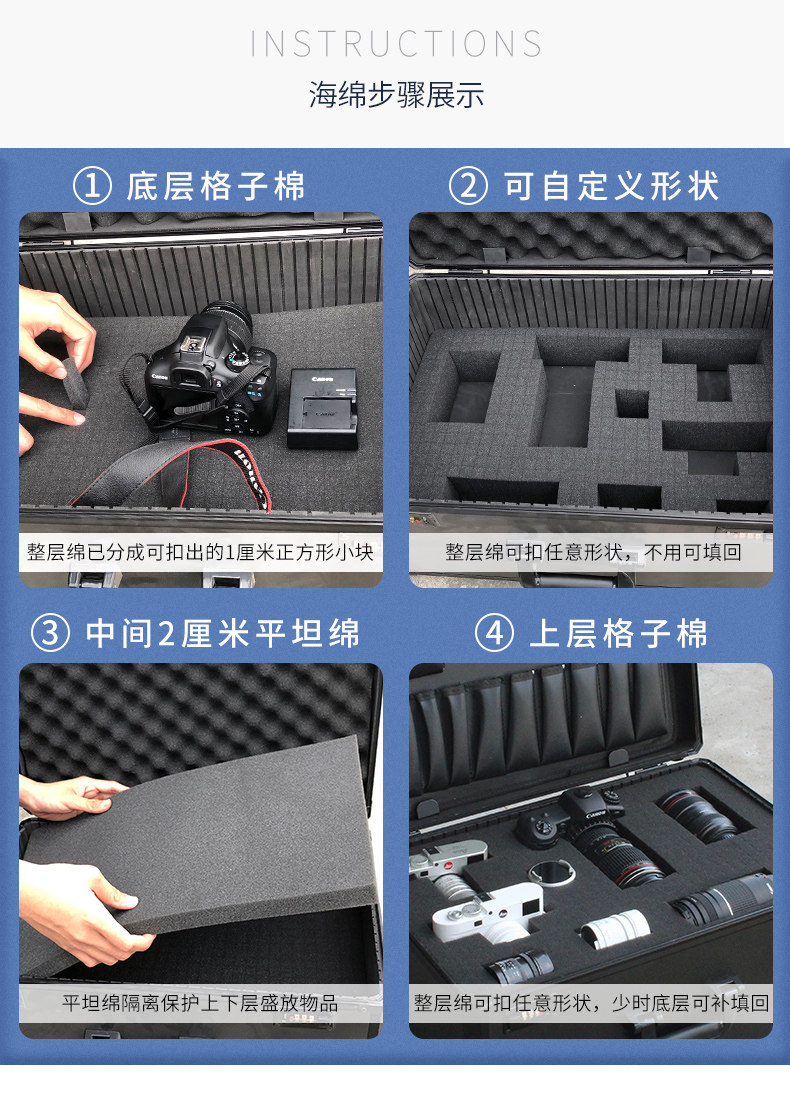 INSTRUCTIONS

海绵步骤展示

① 底层格子棉

Canon

Canon

整层绵已分成可扣出的1厘米正方形小块

② 可自定义形状

整层绵可扣任意形状，不用可填回

③ 中间2厘米平坦绵

平坦绵隔离保护上下层盛放物品

④ 上层格子棉

整层绵可扣任意形状，少时底层可补填回