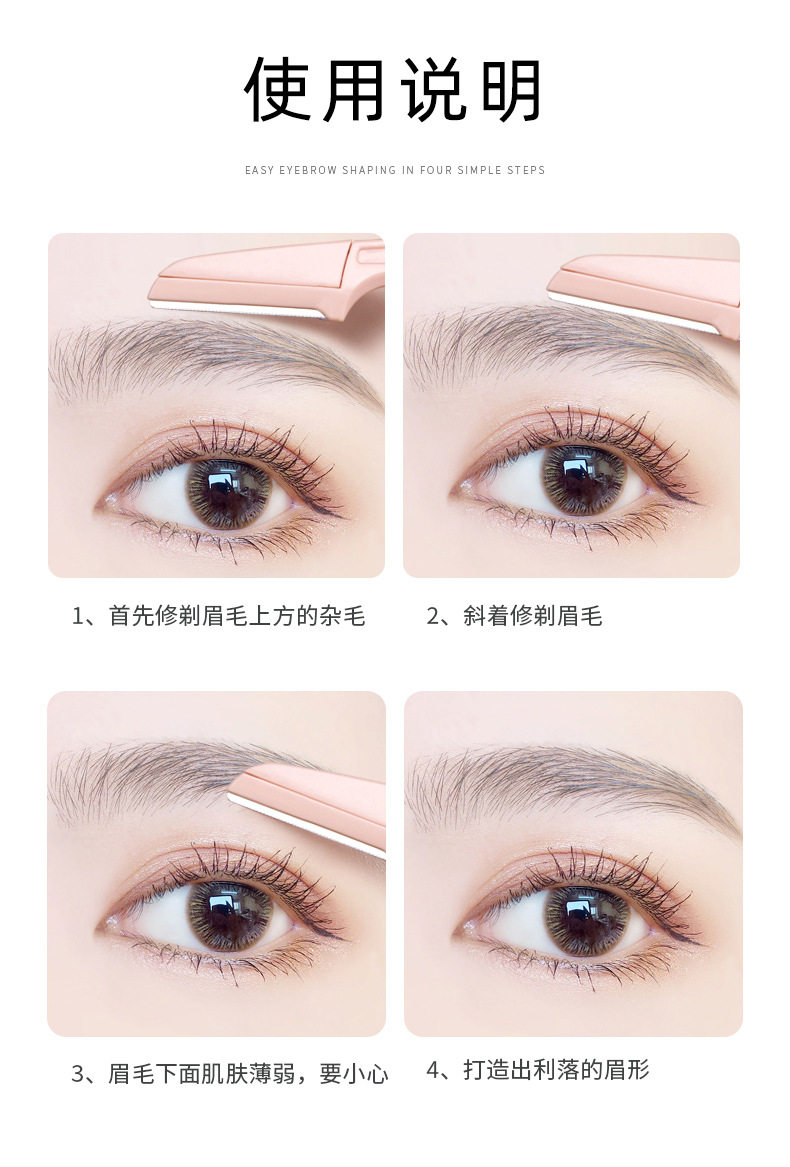 使用说明

EASY EYEBROW SHAPING IN FOUR SIMPLE STEPS

1、首先修剃眉毛上方的杂毛

2、斜着修剃眉毛

3、眉毛下面肌肤薄弱，要小心

4、打造出利落的眉形