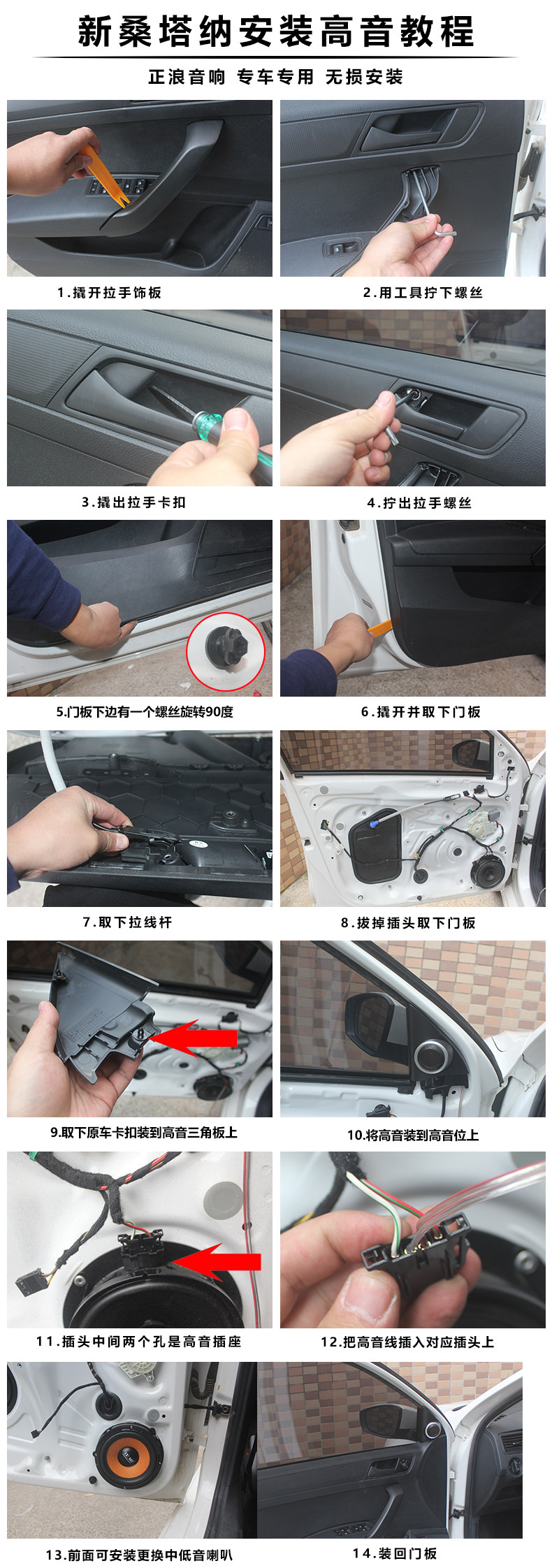 新桑塔纳安装高音教程

正浪音响 专车专用 无损安装

1.撬开拉手饰板

2.用工具拧下螺丝

3.撬出拉手卡扣

4.拧出拉手螺丝

5.门板下边有一个螺丝旋转90度

6.撬开并取下门板

7.取下拉线杆

8.拔掉插头取下门板

9.取下原车卡扣装到高音三角板上

10.将高音装到高音位上

11.插头中间两个孔是高音插座

12.把高音线插入对应插头上

13.前面可安装更换中低音喇叭

14.装回门板