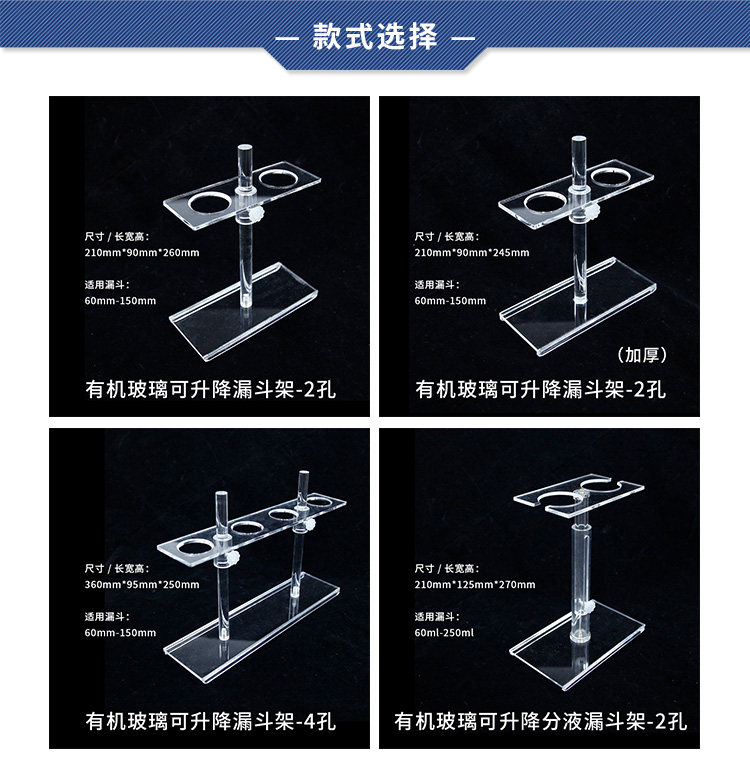 — 款式选择 —

尺寸 / 长宽高：
210mm*90mm*260mm

适用漏斗：
60mm-150mm

有机玻璃可升降漏斗架-2孔

尺寸 / 长宽高：
210mm*90mm*245mm

适用漏斗：
60mm-150mm

（加厚）

有机玻璃可升降漏斗架-2孔

尺寸 / 长宽高：
360mm*95mm*250mm

适用漏斗：
60mm-150mm

有机玻璃可升降漏斗架-4孔

尺寸 / 长宽高：
210mm*125mm*270mm

适用漏斗：
60ml-250ml

有机玻璃可升降分液漏斗架-2孔