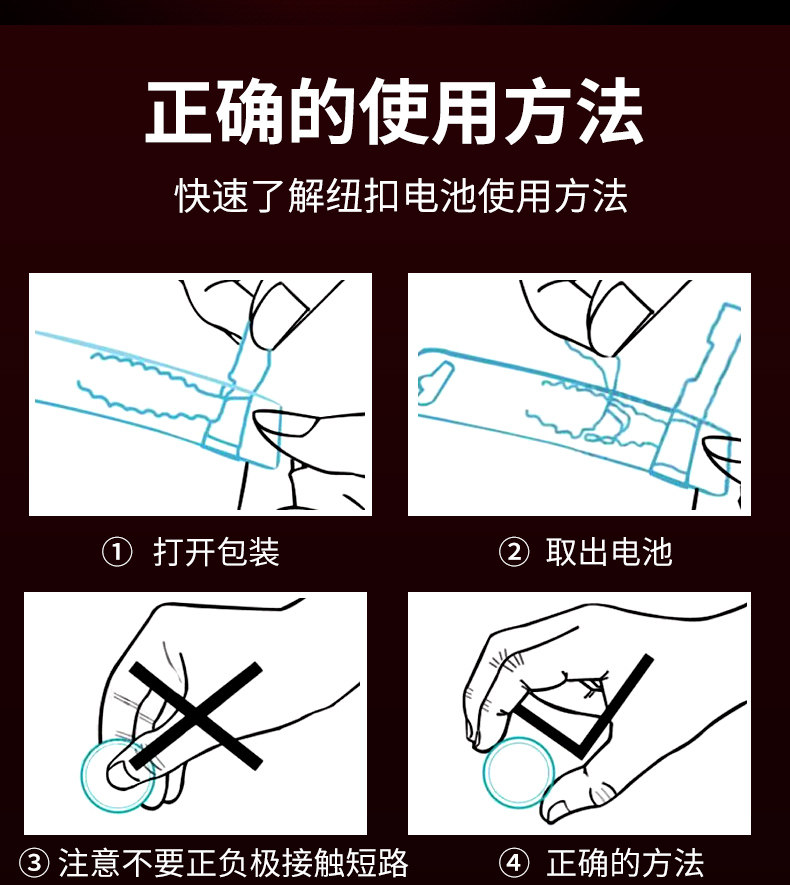 正确的使用方法

快速了解纽扣电池使用方法

① 打开包装

② 取出电池

③ 注意不要正负极接触短路

④ 正确的方法