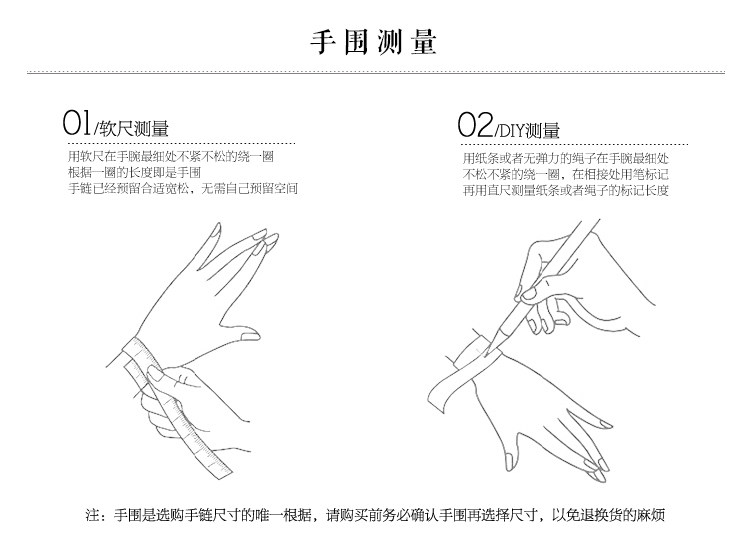 手围测量

01/软尺测量

用软尺在手腕最细处不紧不松的绕一圈
根据一圈的长度即是手围
手链已经预留合适宽松，无需自己预留空间

02/DIY测量

用纸条或者无弹力的绳子在手腕最细处
不松不紧的绕一圈，在相接处用笔标记
再用直尺测量纸条或者绳子的标记长度

注：手围是选购手链尺寸的唯一根据，请购买前务必确认手围再选择尺寸，以免退换货的麻烦