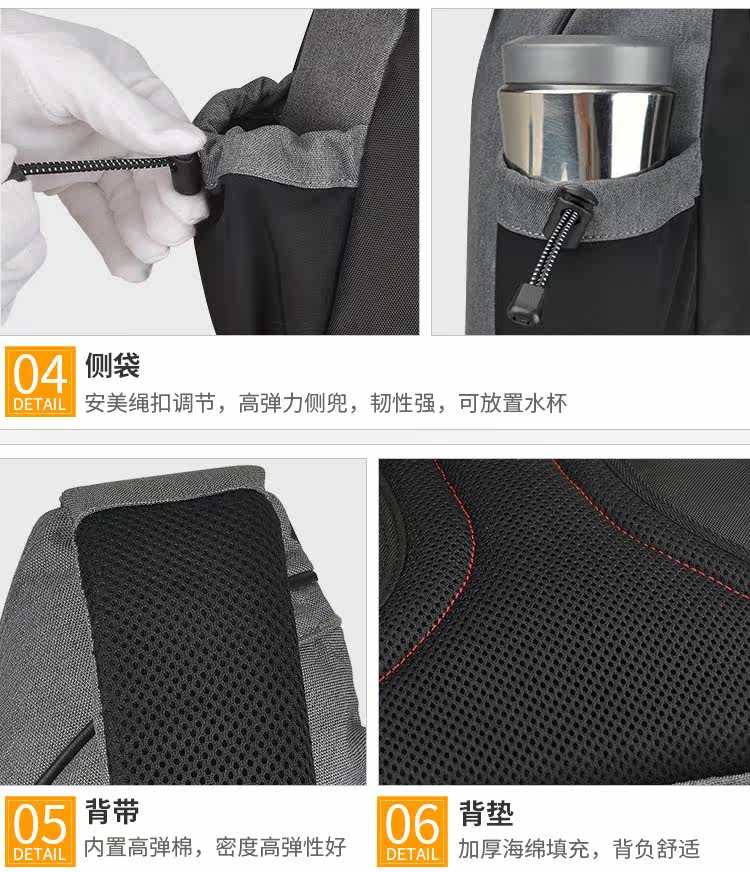 04
DETAIL
侧袋
安美绳扣调节，高弹力侧兜，韧性强，可放置水杯

05
DETAIL
背带
内置高弹棉，密度高弹性好

06
DETAIL
背垫
加厚海绵填充，背负舒适