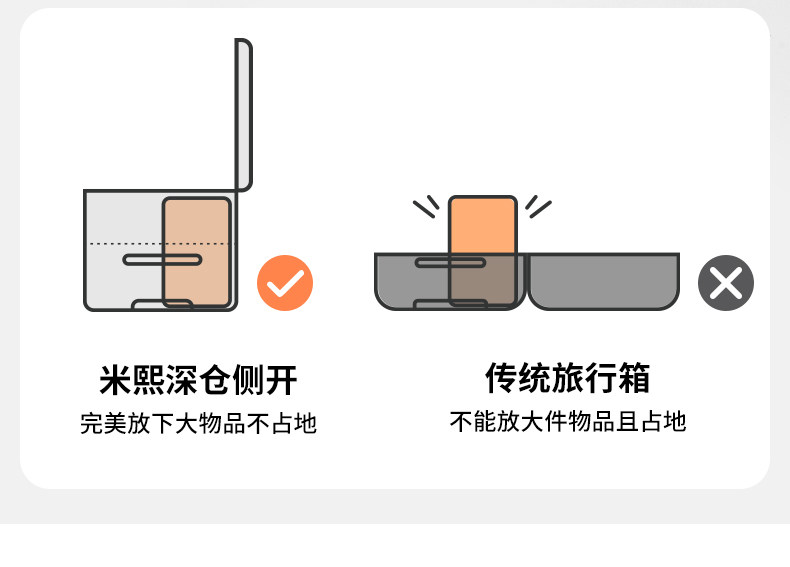 米熙深仓侧开
完美放下大物品不占地

传统旅行箱
不能放大件物品且占地