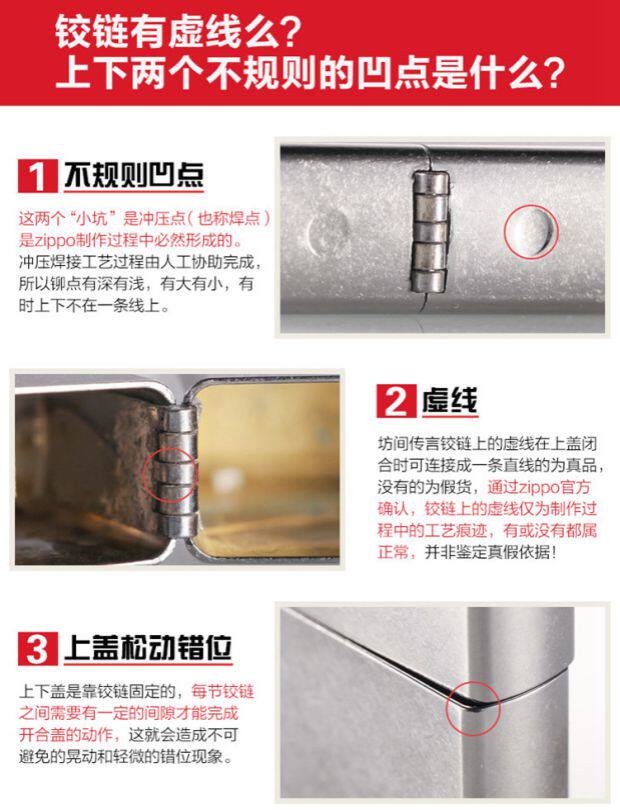 铰链有虚线么？
上下两个不规则的凹点是什么？

1 不规则凹点

这两个“小坑”是冲压点（也称焊点）是zippo制作过程中必然形成的。冲压焊接工艺过程由人工协助完成，所以铆点有深有浅，有大有小，有时上下不在一条线上。

2 虚线

坊间传言铰链上的虚线在上盖闭合时可连接成一条直线的为真品，没有的为假货，通过zippo官方确认，铰链上的虚线仅为制作过程中的工艺痕迹，有或没有都属正常，并非鉴定真假依据！

3 上盖松动错位

上下盖是靠铰链固定的，每节铰链之间需要有一定的间隙才能完成开合盖的动作，这就会造成不可避免的晃动和轻微的错位现象。