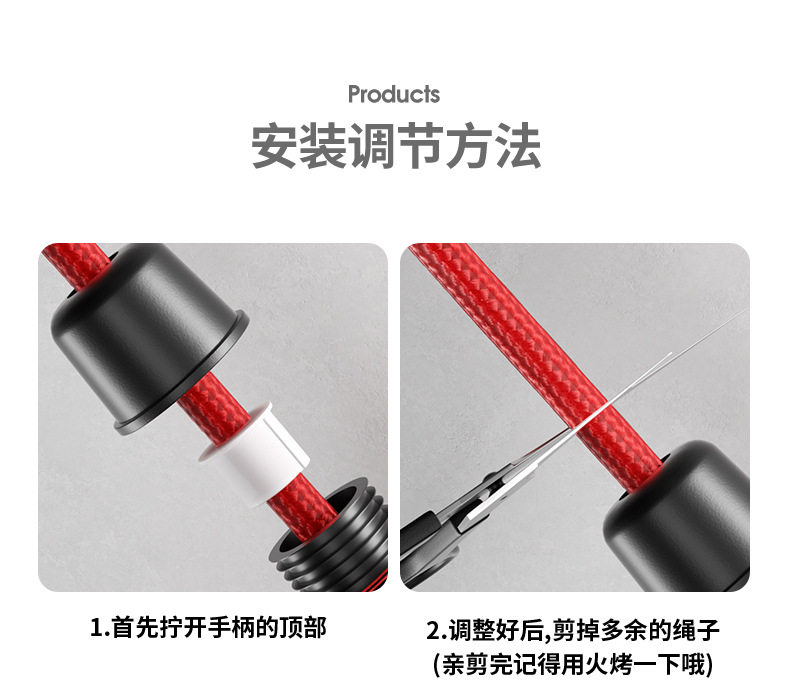 Products
安装调节方法

1.首先拧开手柄的顶部

2.调整好后,剪掉多余的绳子
(亲剪完记得用火烤一下哦)