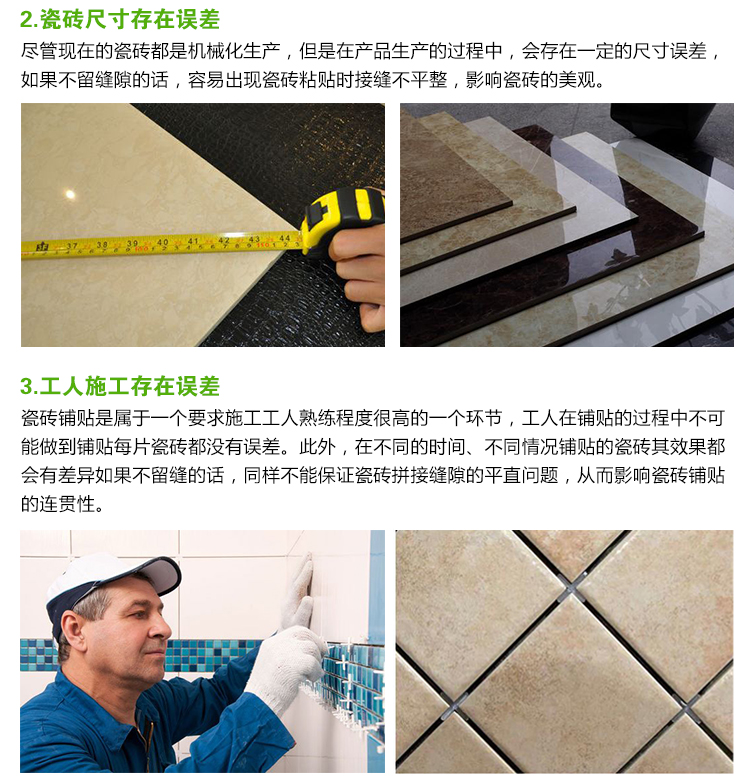 2.瓷砖尺寸存在误差

尽管现在的瓷砖都是机械化生产，但是在产品生产的过程中，会存在一定的尺寸误差，如果不留缝隙的话，容易出现瓷砖粘贴时接缝不平整，影响瓷砖的美观。

37 38 39 40 41 42 43 44

3.工人施工存在误差

瓷砖铺贴是属于一个要求施工工人熟练程度很高的一个环节，工人在铺贴的过程中不可能做到铺贴每片瓷砖都没有误差。此外，在不同的时间、不同情况铺贴的瓷砖其效果都会有差异如果不留缝的话，同样不能保证瓷砖拼接缝隙的平直问题，从而影响瓷砖铺贴的连贯性。