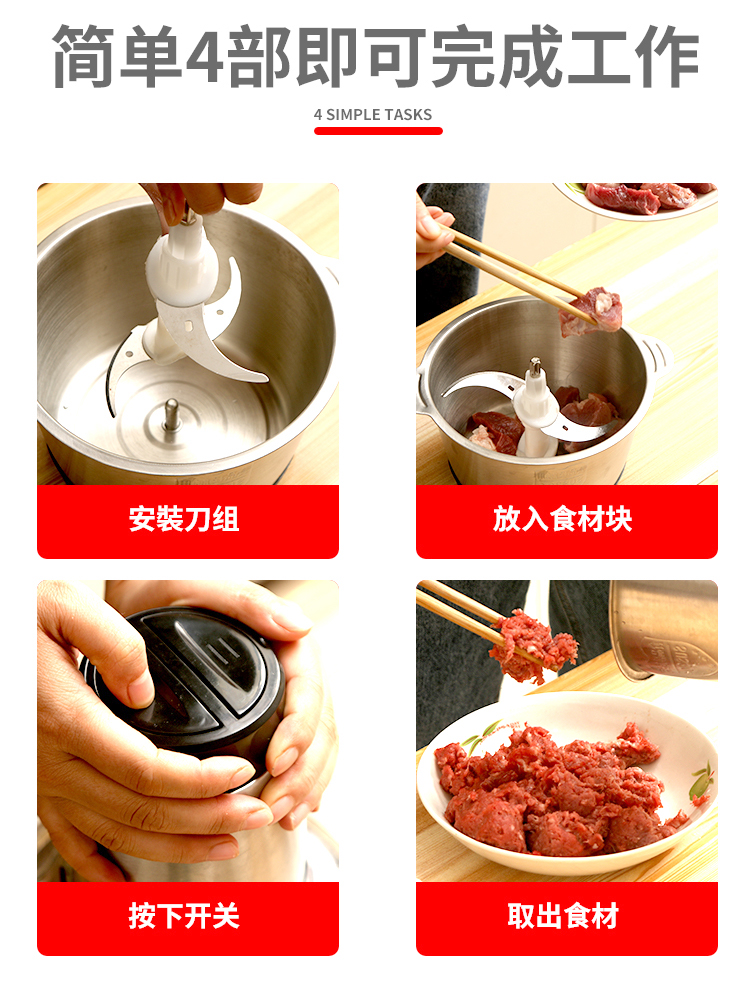 简单4部即可完成工作

4 SIMPLE TASKS

安装刀组

放入食材块

按下开关

取出食材