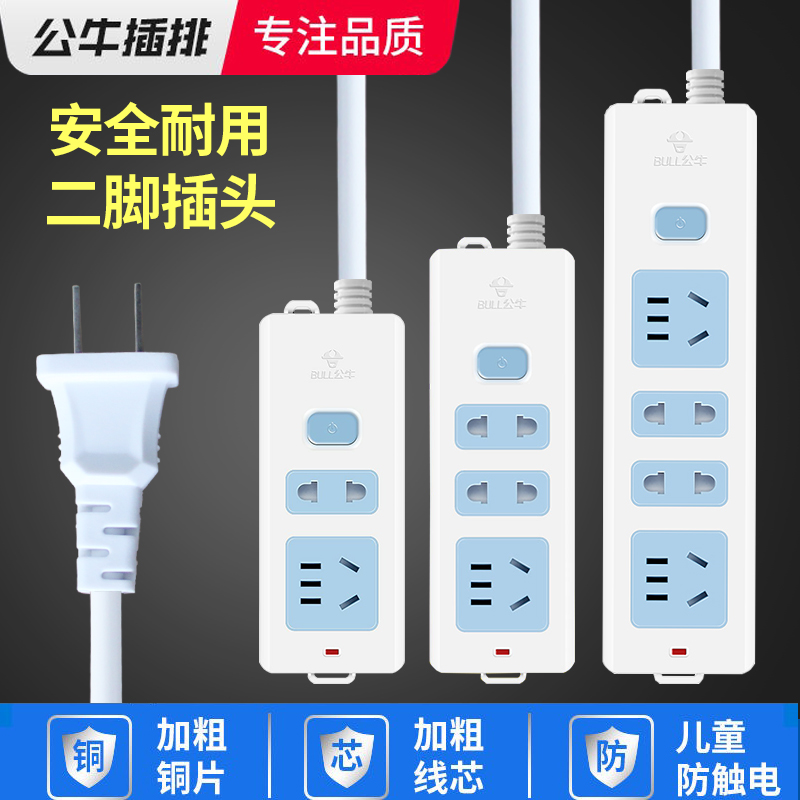 公牛插排 专注品质

安全耐用
二脚插头

BULL公牛

BULL公牛

BULL公牛

铜 加粗铜片

芯 加粗线芯

防 儿童防触电