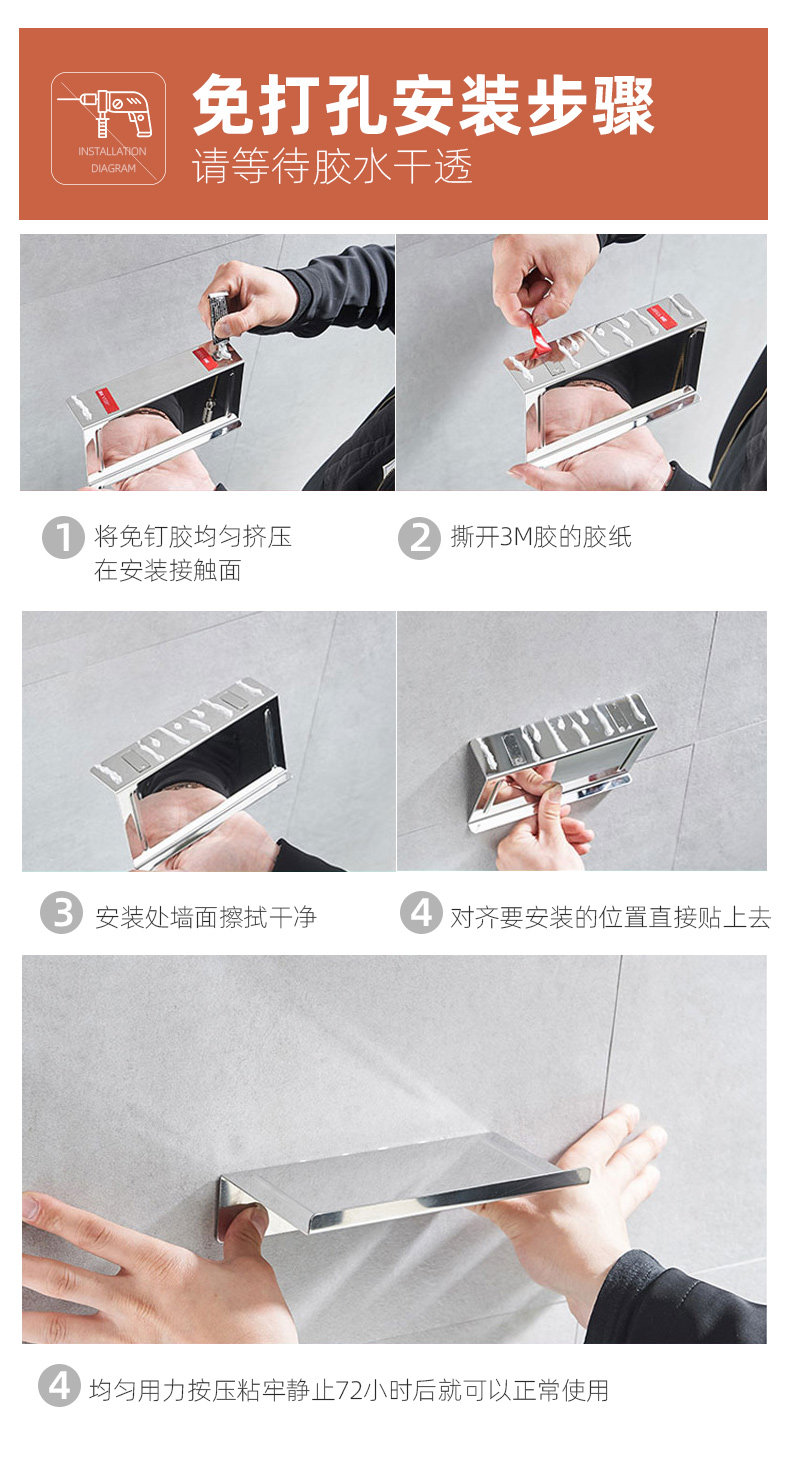 INSTALLATION DIAGRAM

免打孔安装步骤
请等待胶水干透

1 将免钉胶均匀挤压在安装接触面

2 撕开3M胶的胶纸

3 安装处墙面擦拭干净

4 对齐要安装的位置直接贴上去

4 均匀用力按压粘牢静止72小时后就可以正常使用