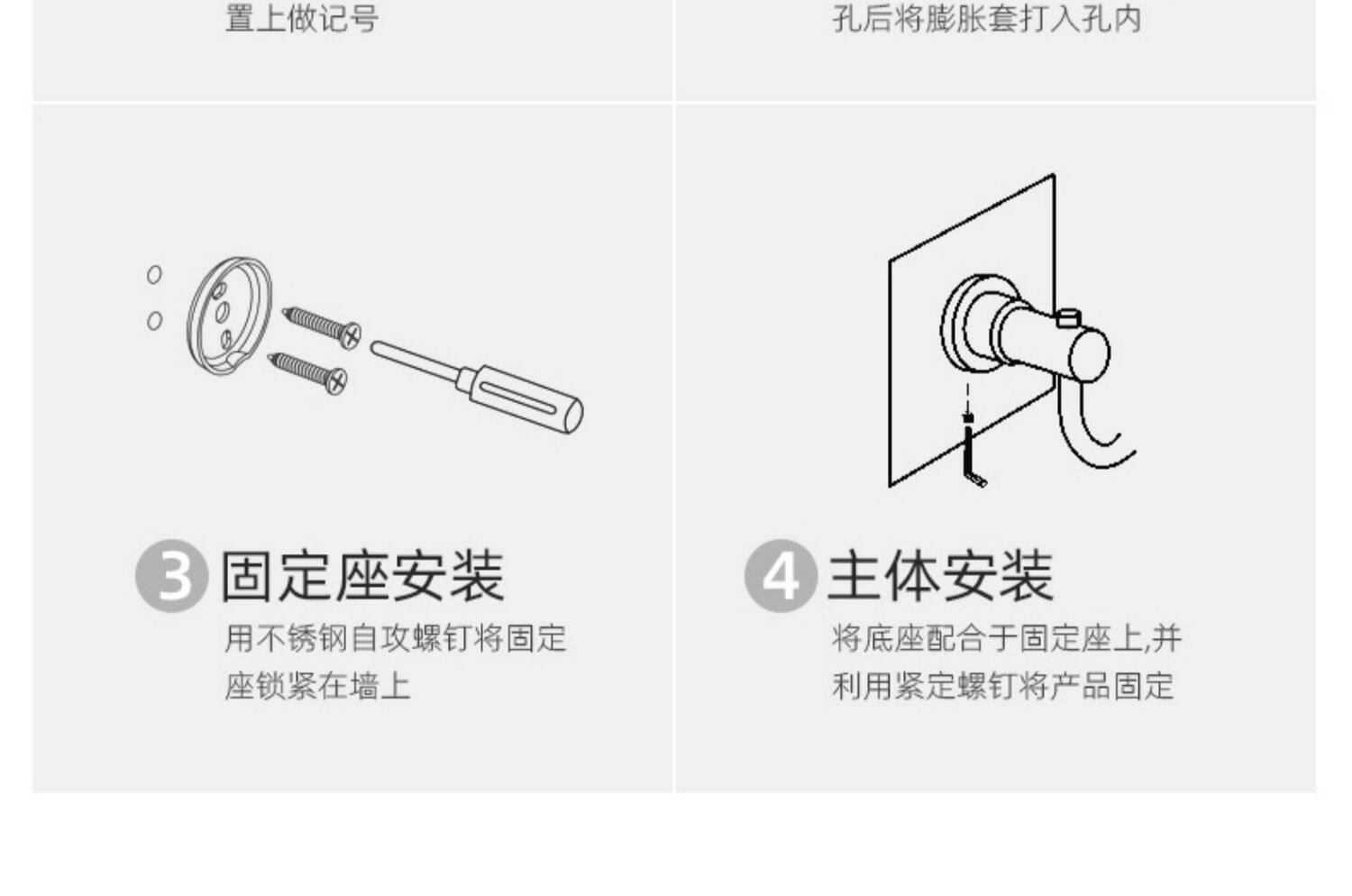 置上做记号

孔后将膨胀套打入孔内

3 固定座安装

用不锈钢自攻螺钉将固定座锁紧在墙上

4 主体安装

将底座配合于固定座上,并利用紧定螺钉将产品固定