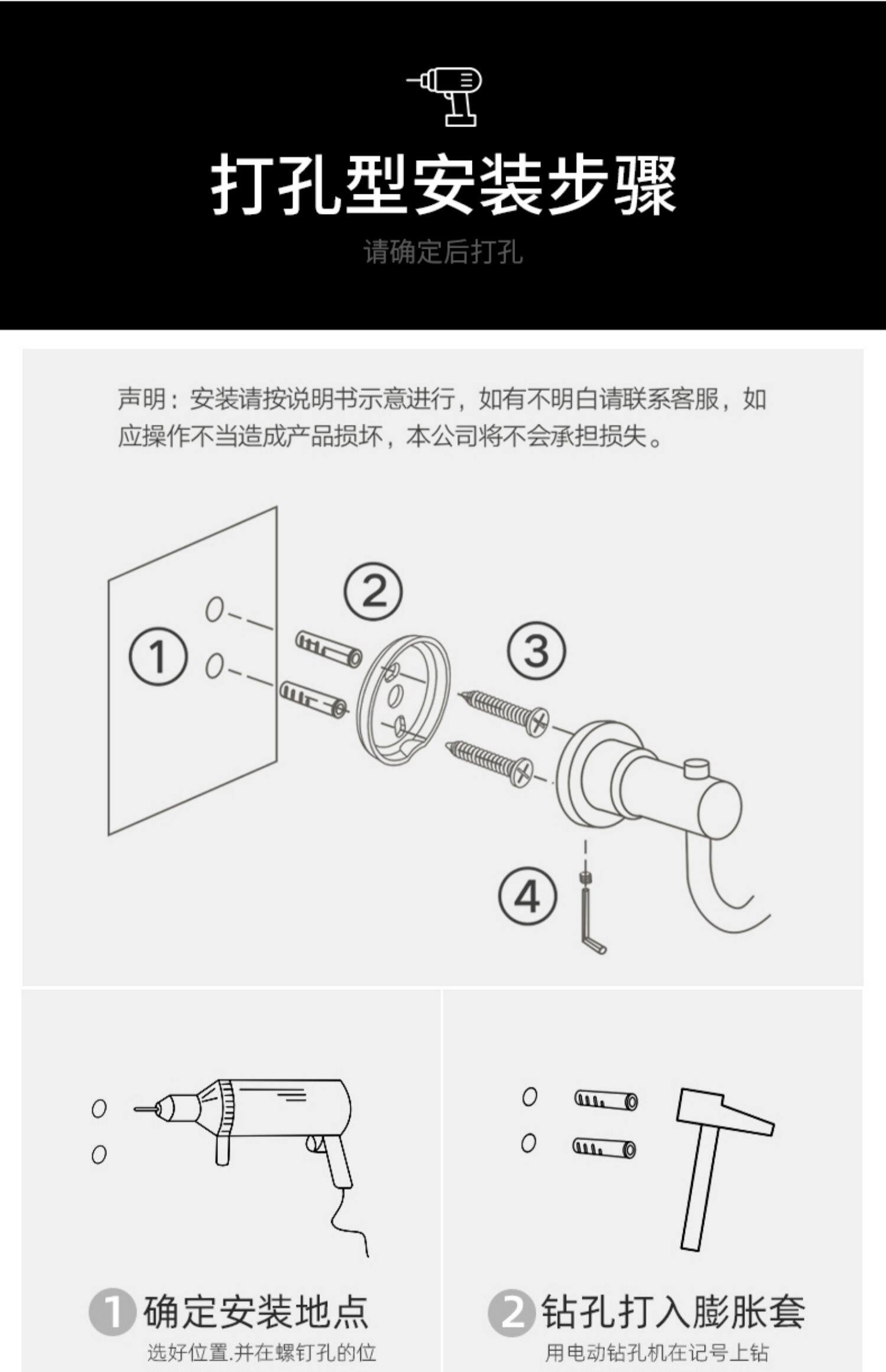 打孔型安装步骤

请确定后打孔

声明：安装请按说明书示意进行，如有不明白请联系客服，如应操作不当造成产品损坏，本公司将不会承担损失。

①

②

③

④

1 确定安装地点

选好位置.并在螺钉孔的位

2 钻孔打入膨胀套

用电动钻孔机在记号上钻