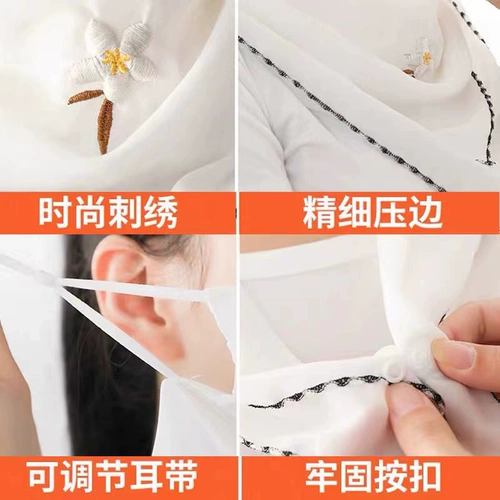 时尚刺绣

精细压边

可调节耳带

牢固按扣