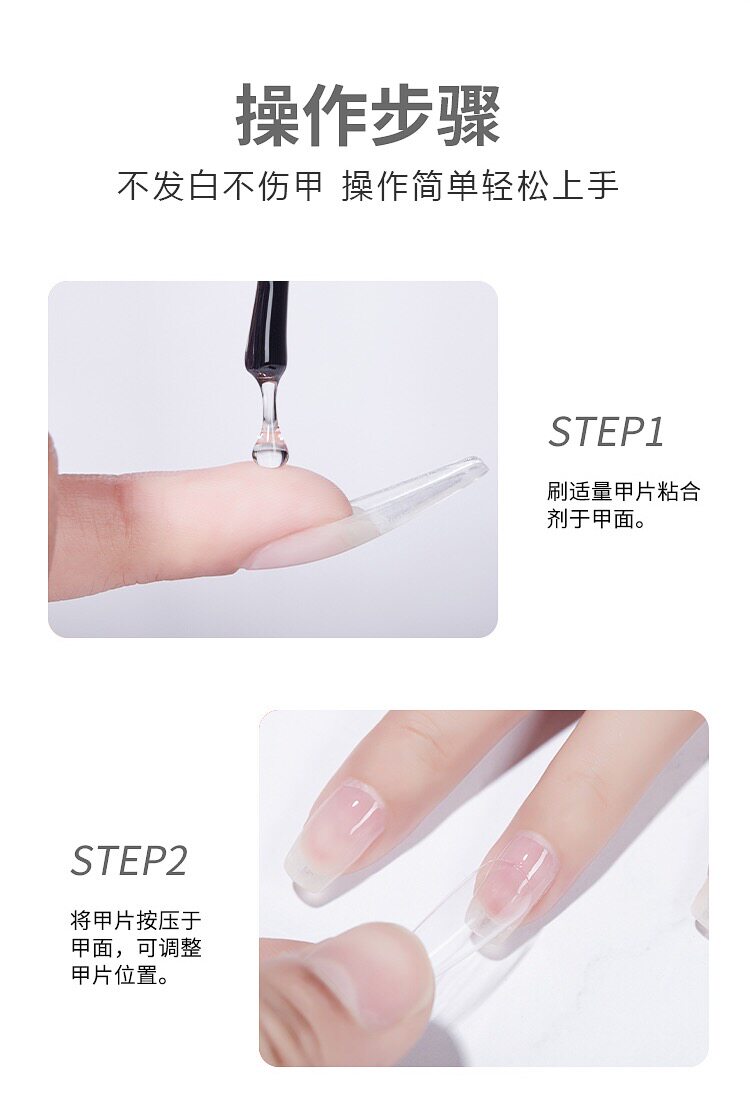 操作步骤

不发白不伤甲 操作简单轻松上手

STEP1

刷适量甲片粘合剂于甲面。

STEP2

将甲片按压于甲面，可调整甲片位置。