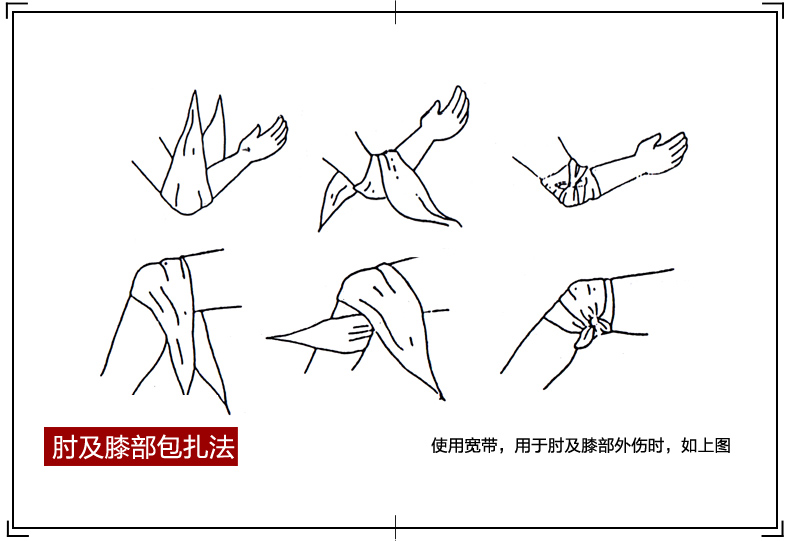 肘及膝部包扎法

使用宽带，用于肘及膝部外伤时，如上图