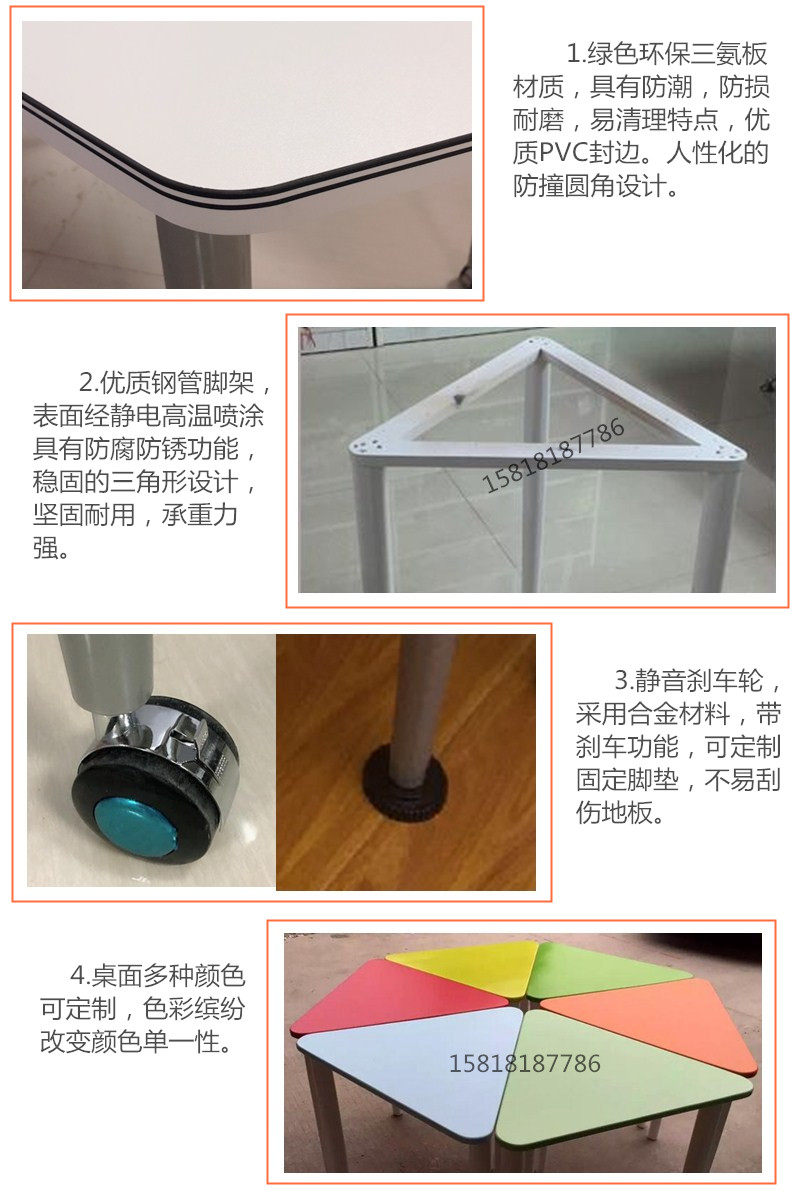 1.绿色环保三氨板材质，具有防潮，防损耐磨，易清理特点，优质PVC封边。人性化的防撞圆角设计。

2.优质钢管脚架，表面经静电高温喷涂具有防腐防锈功能，稳固的三角形设计，坚固耐用，承重力强。

15818187786

3.静音刹车轮，采用合金材料，带刹车功能，可定制固定脚垫，不易刮伤地板。

4.桌面多种颜色可定制，色彩缤纷改变颜色单一性。

15818187786