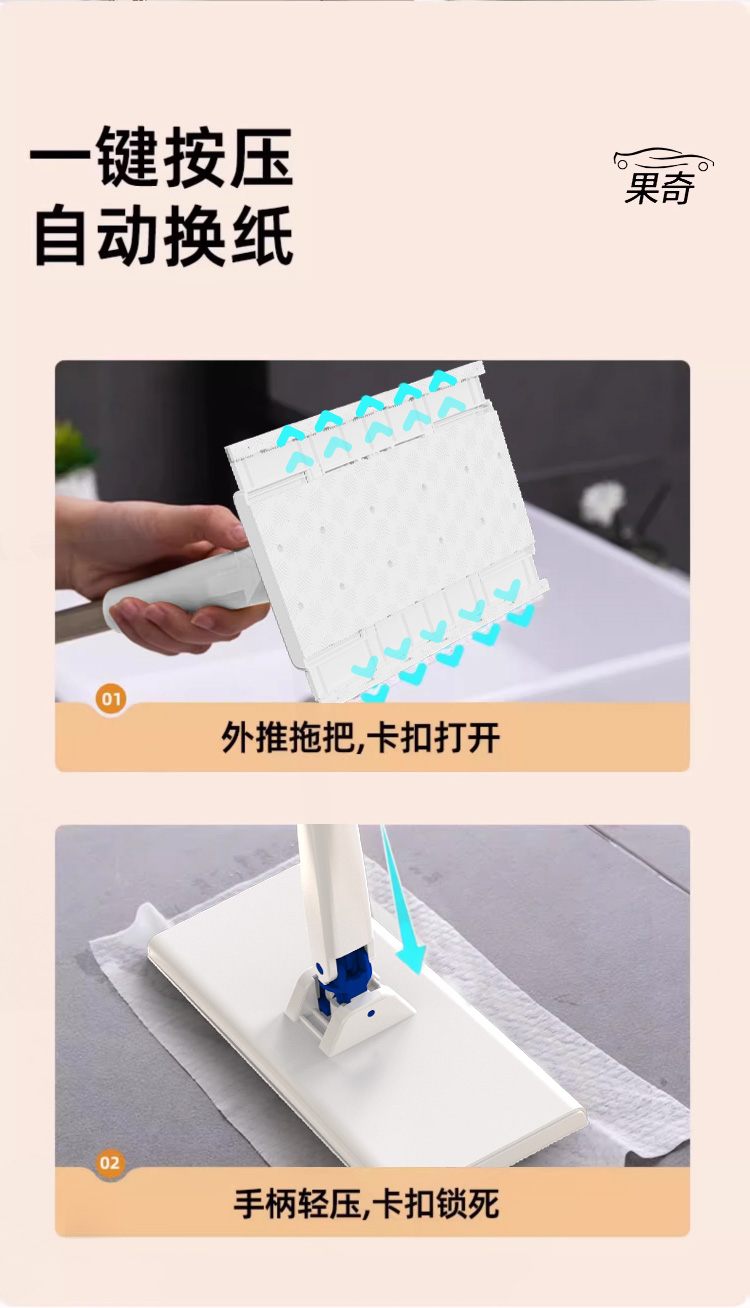 一键按压
自动换纸

果奇

01
外推拖把,卡扣打开

02
手柄轻压,卡扣锁死