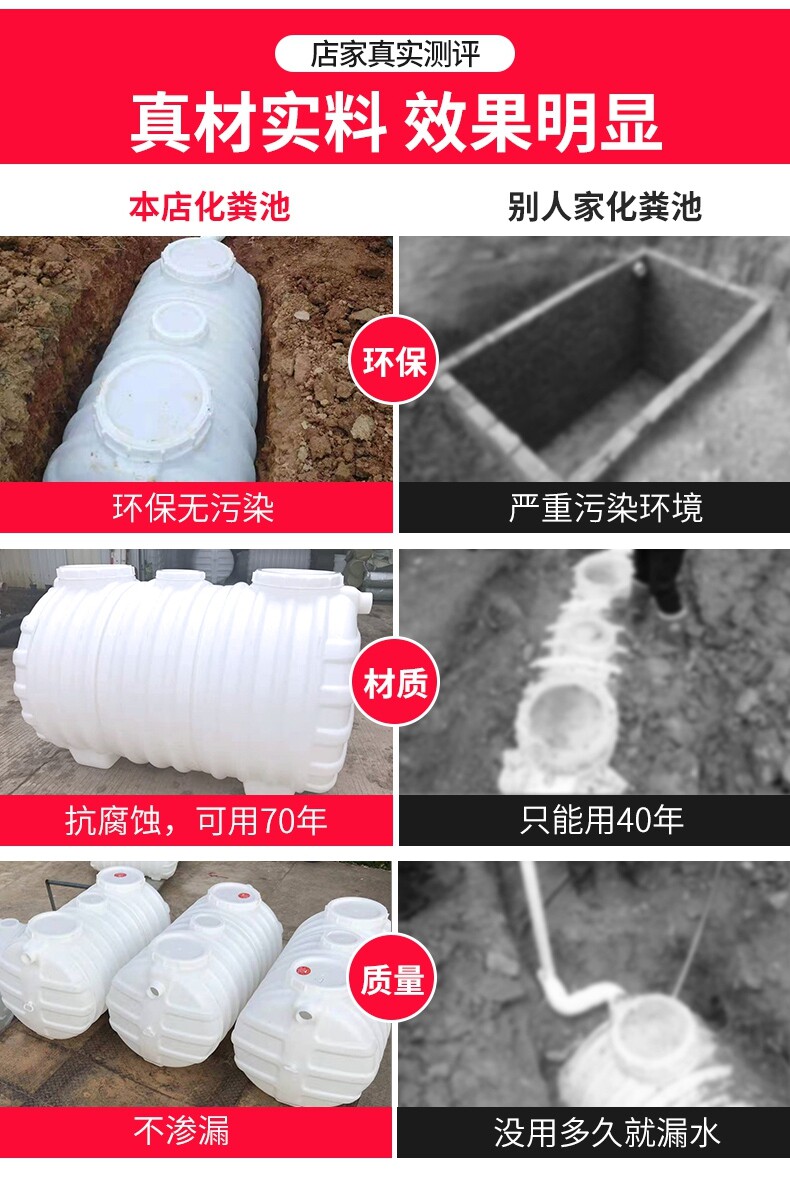 店家真实测评

真材实料 效果明显

本店化粪池

别人家化粪池

环保

环保无污染

严重污染环境

材质

抗腐蚀，可用70年

只能用40年

质量

不渗漏

没用多久就漏水