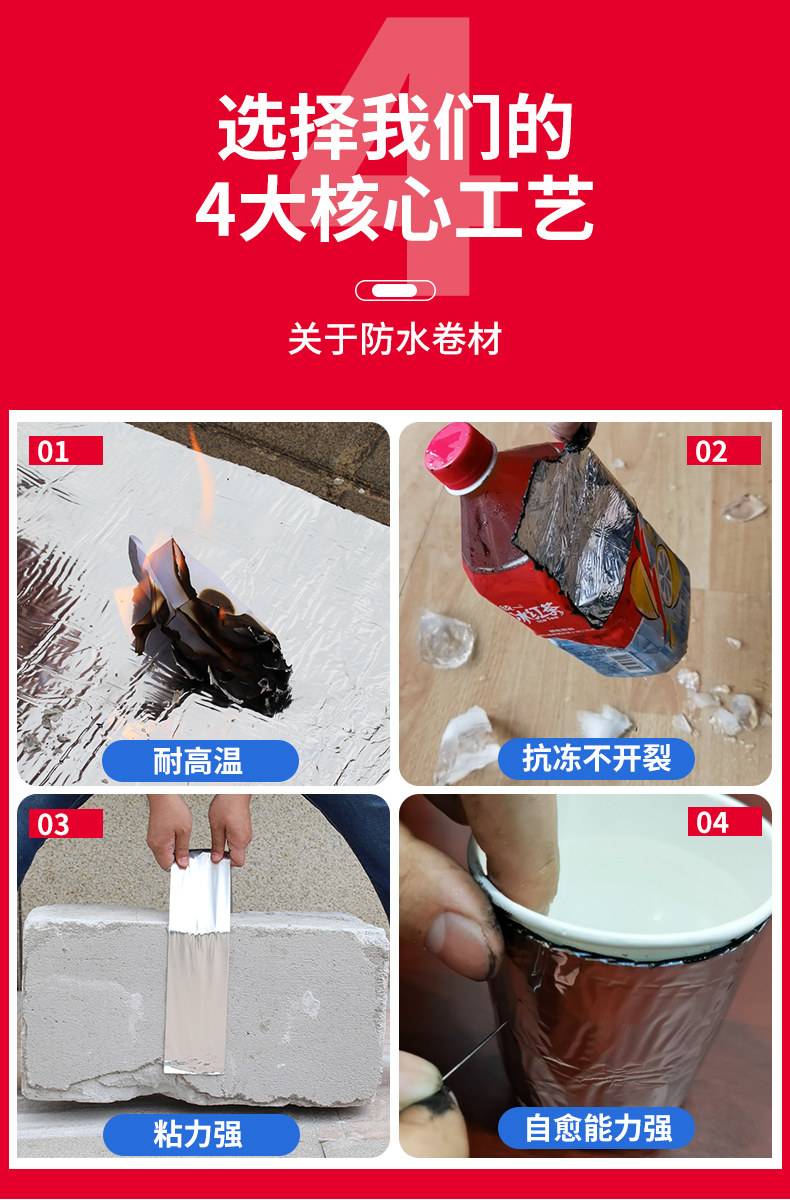 4
选择我们的
4大核心工艺

关于防水卷材

01
耐高温

02
冰红茶
抗冻不开裂

03
粘力强

04
自愈能力强