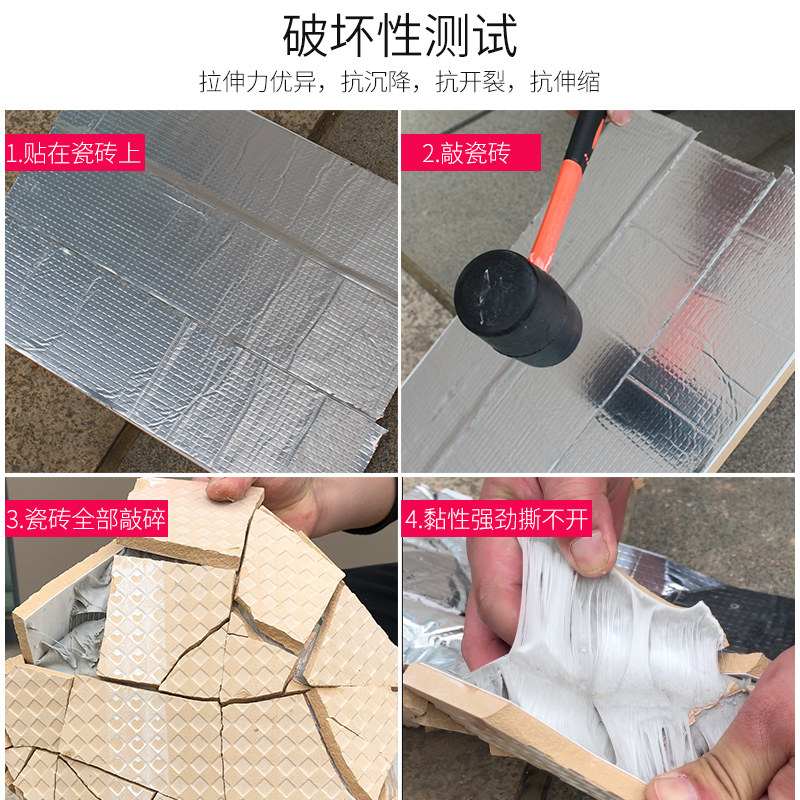 破坏性测试

拉伸力优异，抗沉降，抗开裂，抗伸缩

1.贴在瓷砖上

2.敲瓷砖

3.瓷砖全部敲碎

4.黏性强劲撕不开