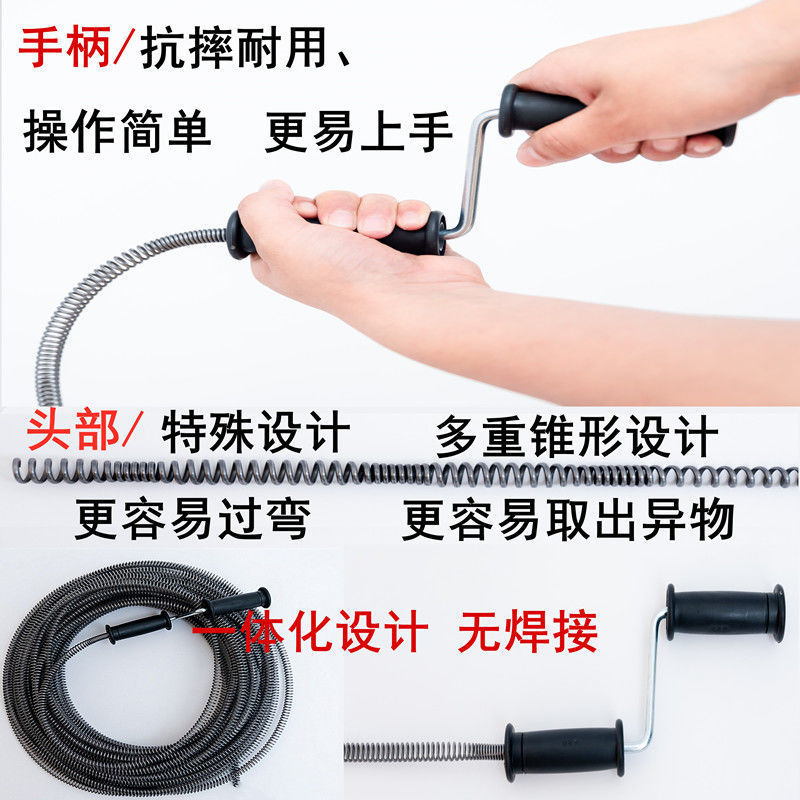 手柄/抗摔耐用、

操作简单　更易上手

头部/ 特殊设计　多重锥形设计

更容易过弯　更容易取出异物

一体化设计　无焊接