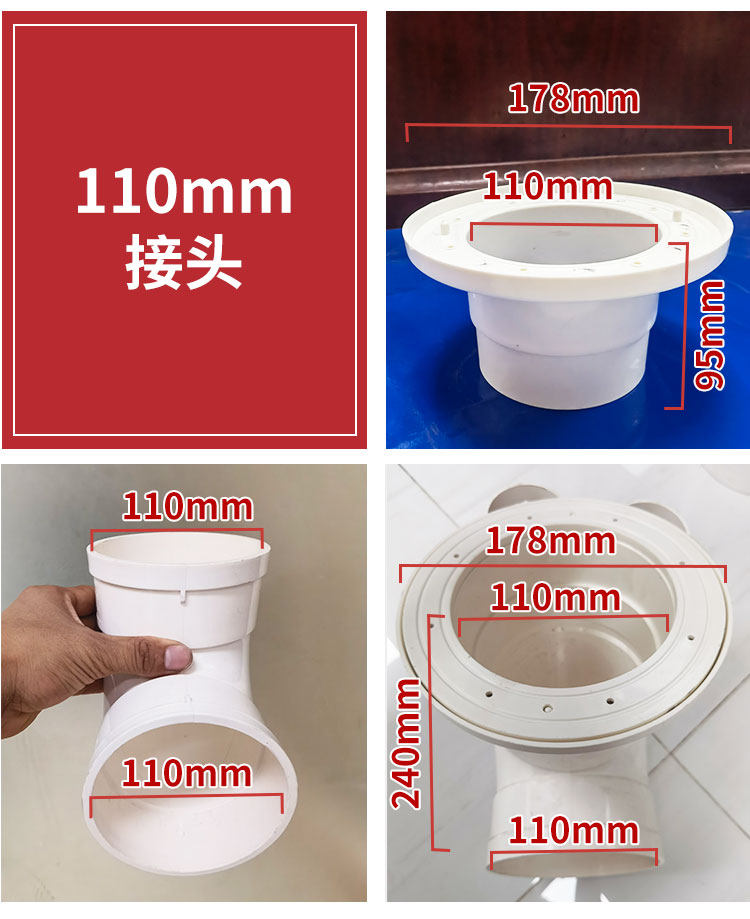 110mm
接头

178mm
110mm
95mm

110mm
110mm

178mm
110mm
240mm
110mm