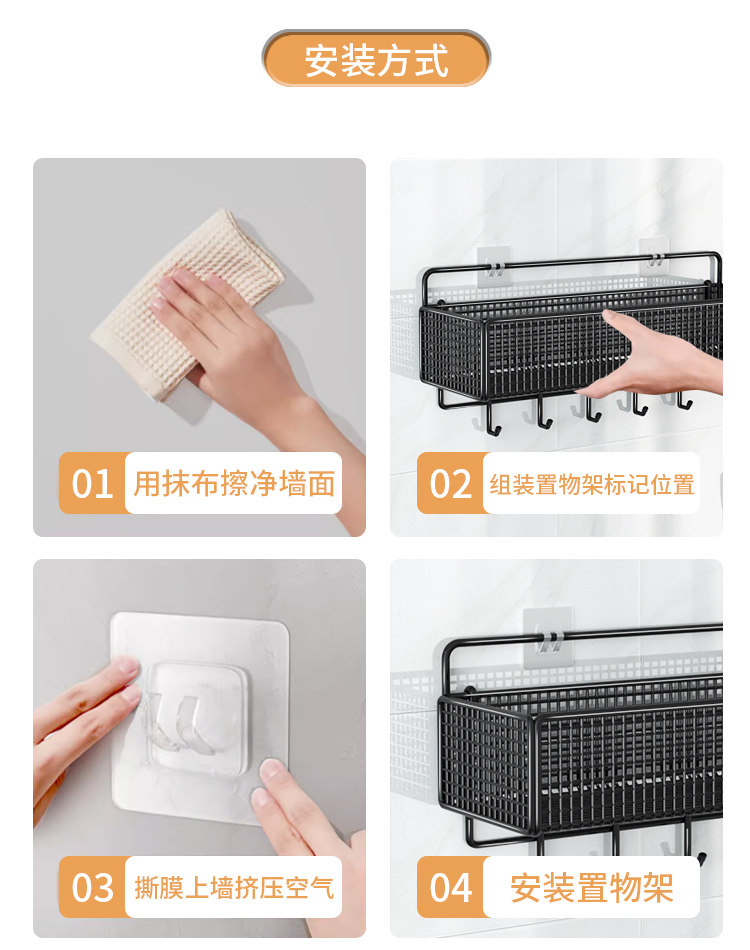 安装方式

01 用抹布擦净墙面

02 组装置物架标记位置

03 撕膜上墙挤压空气

04 安装置物架