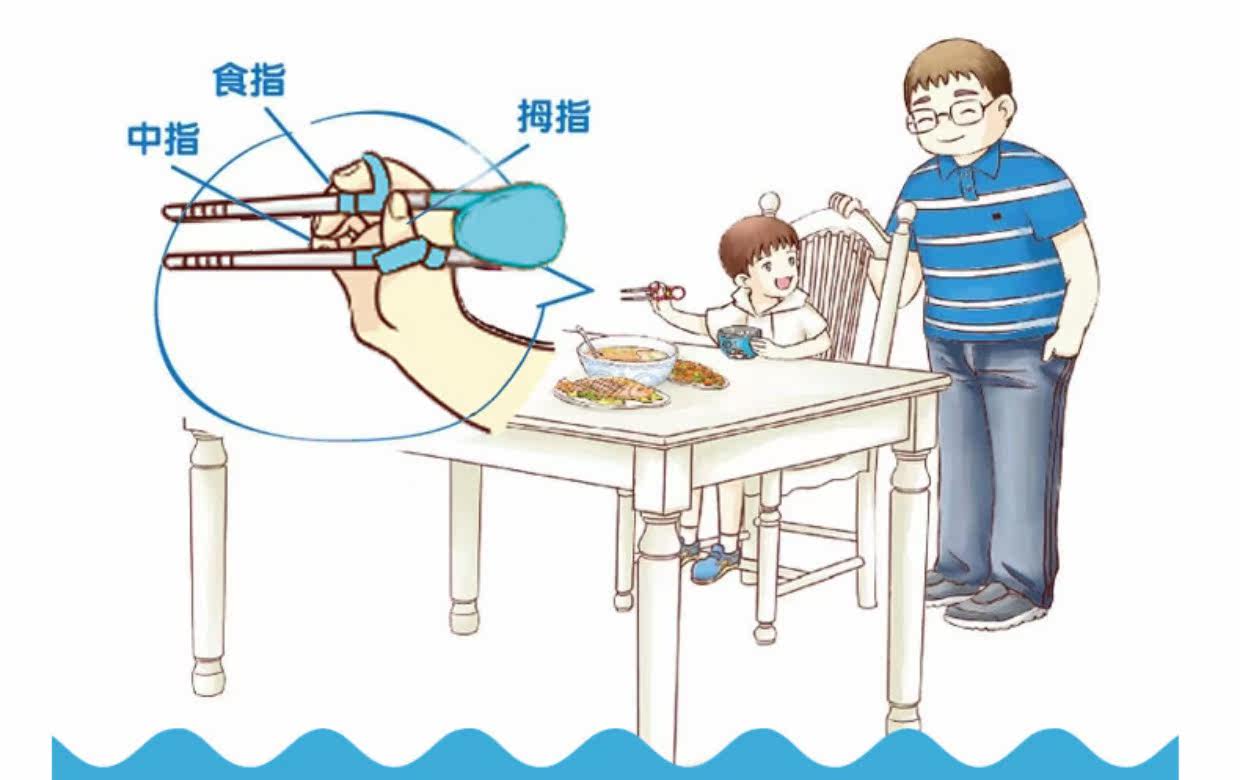 食指

中指

拇指