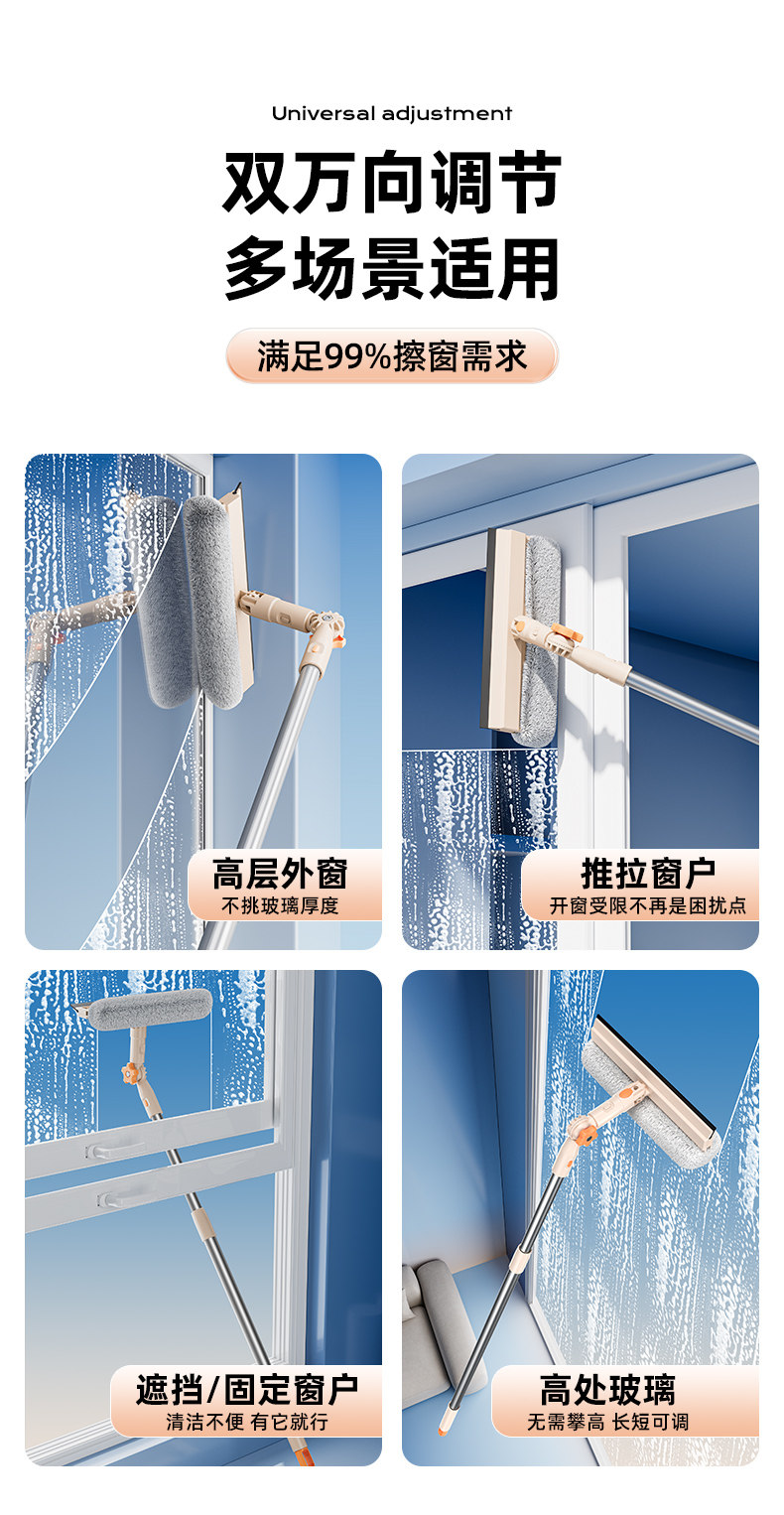 Universal adjustment

双万向调节
多场景适用

满足99%擦窗需求

高层外窗
不挑玻璃厚度

推拉窗户
开窗受限不再是困扰点

遮挡/固定窗户
清洁不便 有它就行

高处玻璃
无需攀高 长短可调