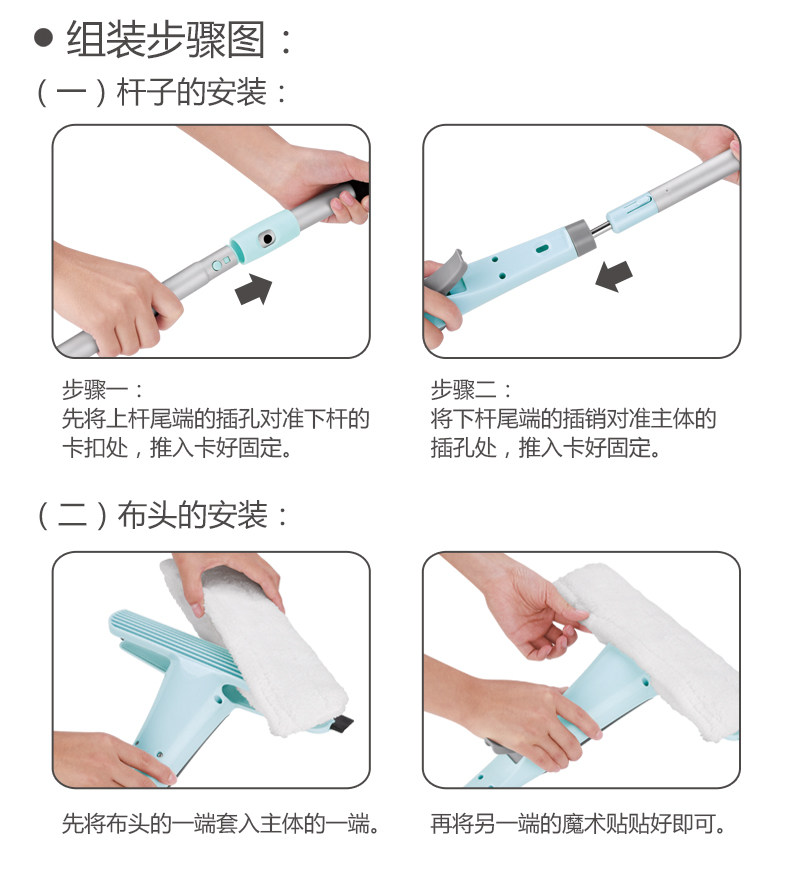 ● 组装步骤图：

（一）杆子的安装：

步骤一：
先将上杆尾端的插孔对准下杆的卡扣处，推入卡好固定。

步骤二：
将下杆尾端的插销对准主体的插孔处，推入卡好固定。

（二）布头的安装：

先将布头的一端套入主体的一端。

再将另一端的魔术贴贴好即可。