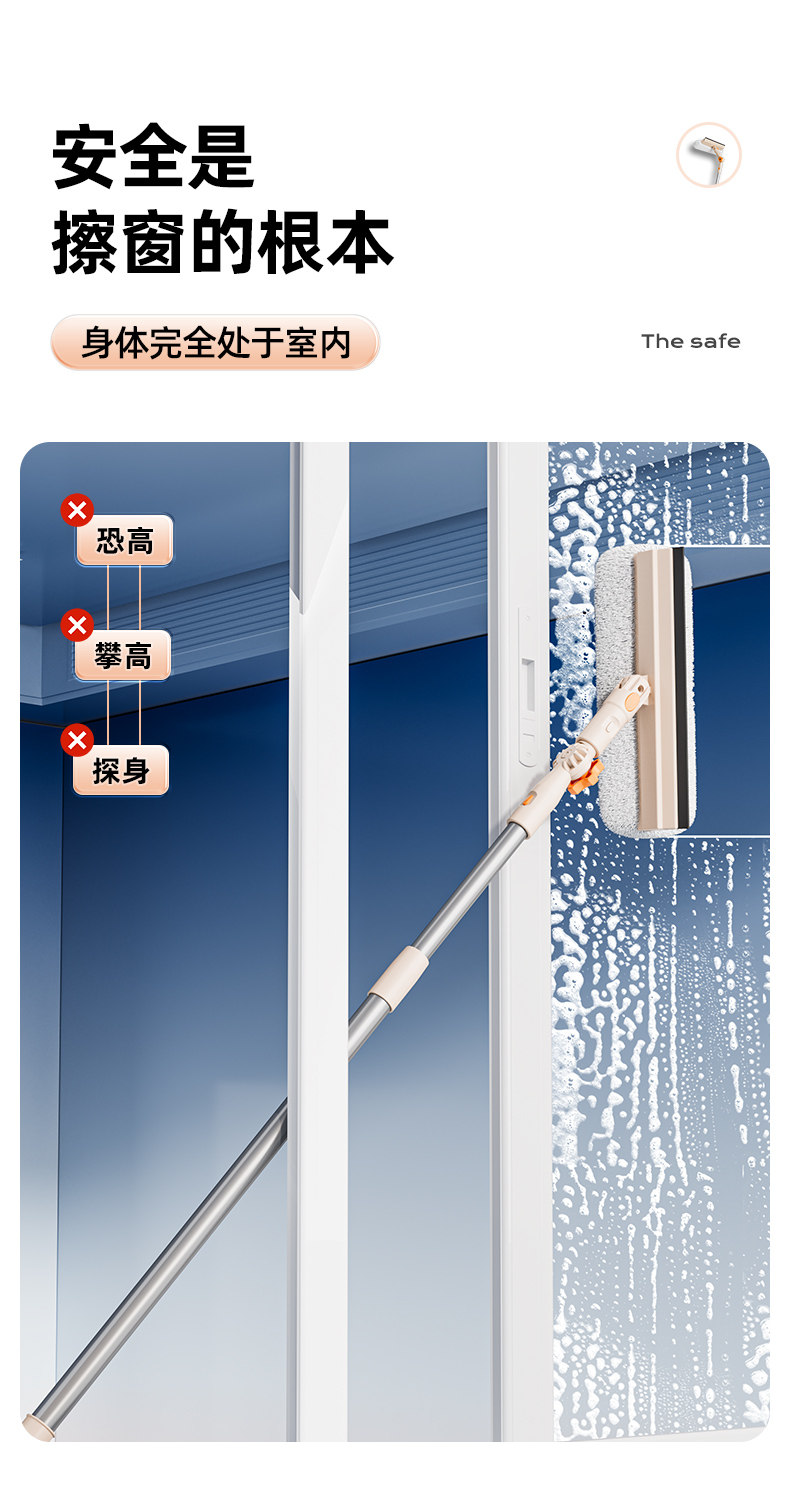 安全是
擦窗的根本

身体完全处于室内

The safe

恐高

攀高

探身